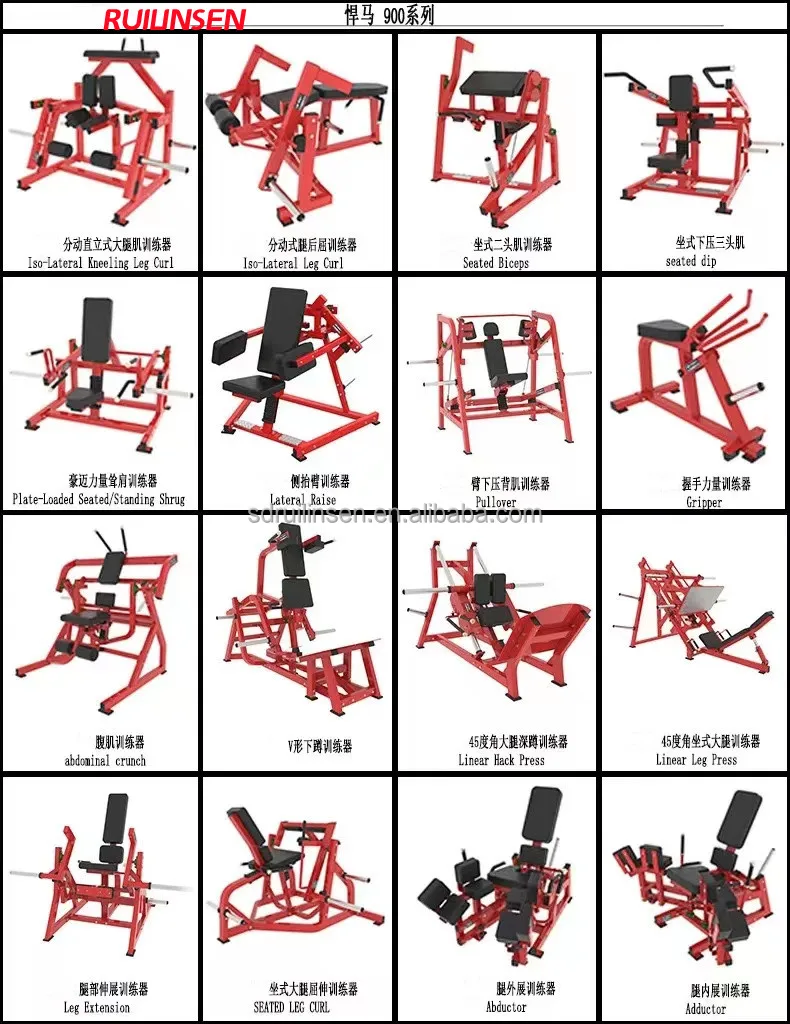 RUILINSEN 悍马 900系列

分动直立式大腿肌训练器
Iso-Lateral Kneeling Leg Curl

分动式腿后屈训练器
Iso-Lateral Leg Curl

坐式二头肌训练器
Seated Biceps

坐式下压三头肌
seated dip

豪迈力量耸肩训练器
Plate-Loaded Seated/Standing Shrug

侧抬臂训练器
Lateral Raise

臂下压背肌训练器
Pullover

握手力量训练器
Gripper

sdruilinsen.en.alibaba.com

腹肌训练器
abdominal crunch

V形下蹲训练器

45度角大腿深蹲训练器
Linear Hack Press

45度角坐式大腿训练器
Linear Leg Press

腿部伸展训练器
Leg Extension

坐式大腿屈伸训练器
SEATED LEG CURL

腿外展训练器
Abductor

腿内展训练器
Adductor