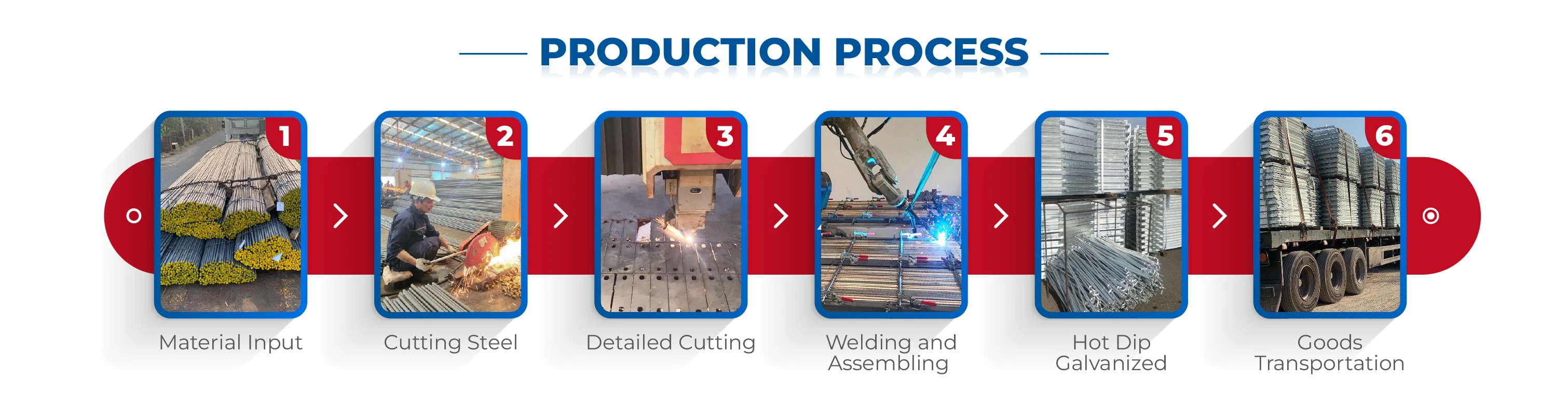 PRODUCTION PROCESS

1
Material Input

2
Cutting Steel

3
Detailed Cutting

4
Welding and Assembling

5
Hot Dip Galvanized

6
Goods Transportation