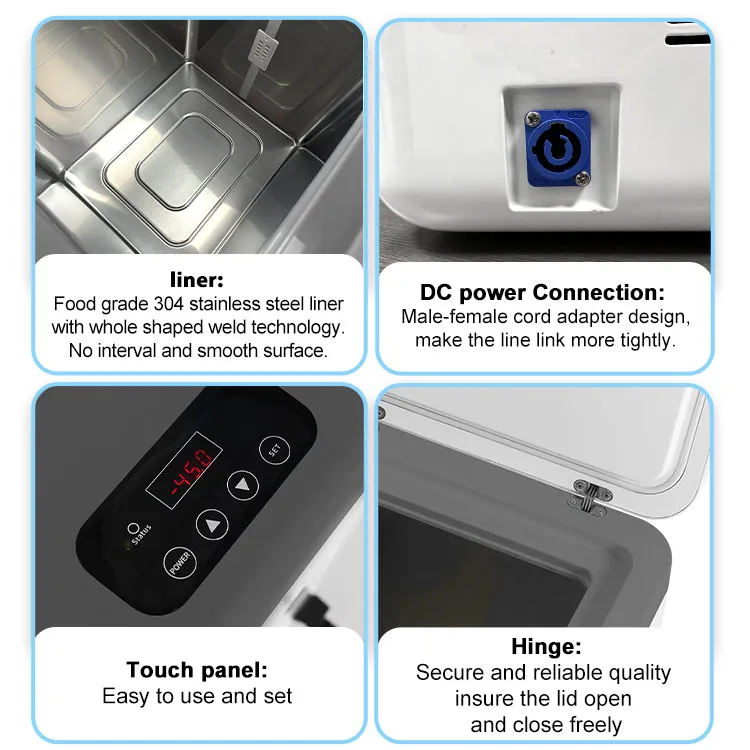 liner:
Food grade 304 stainless steel liner with whole shaped weld technology. No interval and smooth surface.

DC power Connection:
Male-female cord adapter design, make the line link more tightly.

-45.0

SET

Status

POWER

Touch panel:
Easy to use and set

Hinge:
Secure and reliable quality insure the lid open and close freely