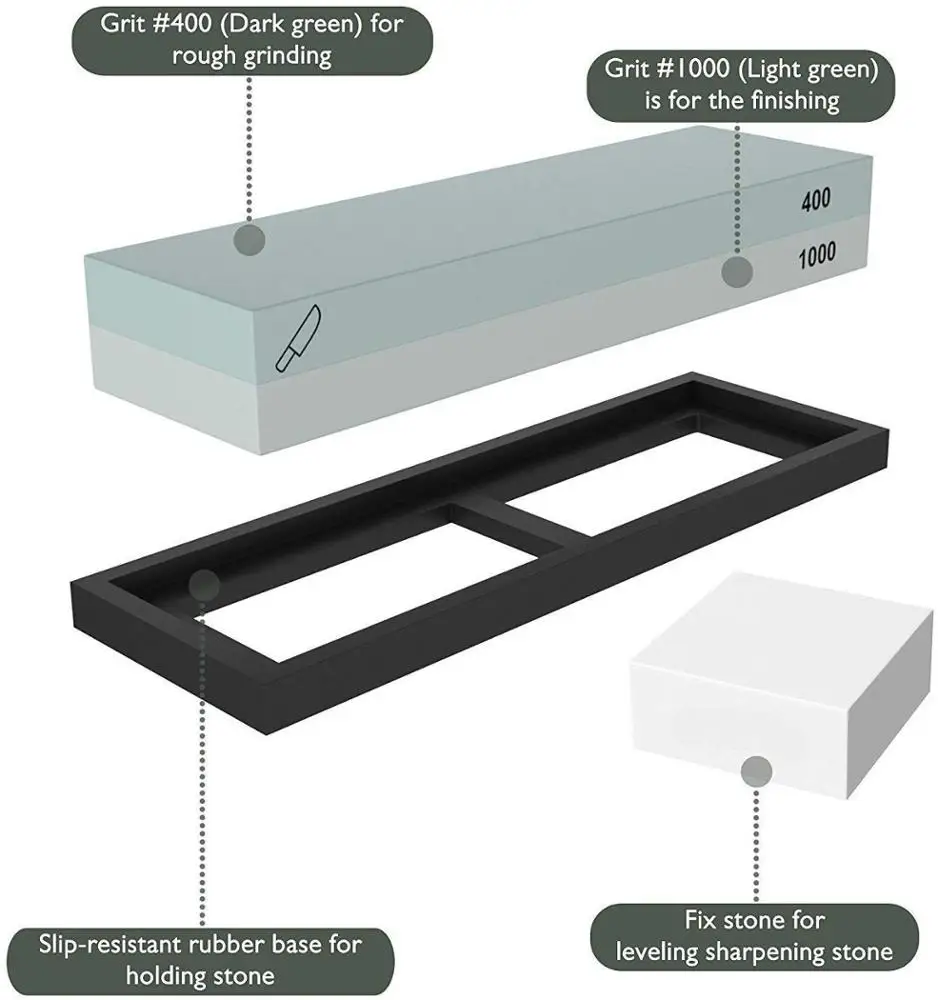 Grit #400 (Dark green) for rough grinding

Grit #1000 (Light green) is for the finishing

400

1000

Slip-resistant rubber base for holding stone

Fix stone for leveling sharpening stone