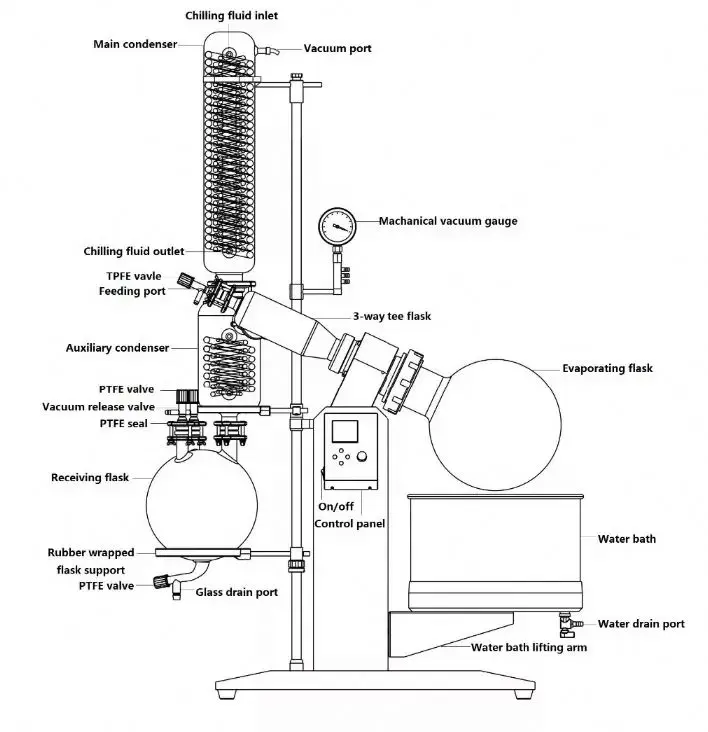 Chilling fluid inlet

Main condenser

Vacuum port

Machanical vacuum gauge

Chilling fluid outlet

TPFE vavle

Feeding port

3-way tee flask

Auxiliary condenser

Evaporating flask

PTFE valve

Vacuum release valve

PTFE seal

Receiving flask

On/off

Control panel

Water bath

Rubber wrapped flask support

PTFE valve

Glass drain port

Water drain port

Water bath lifting arm