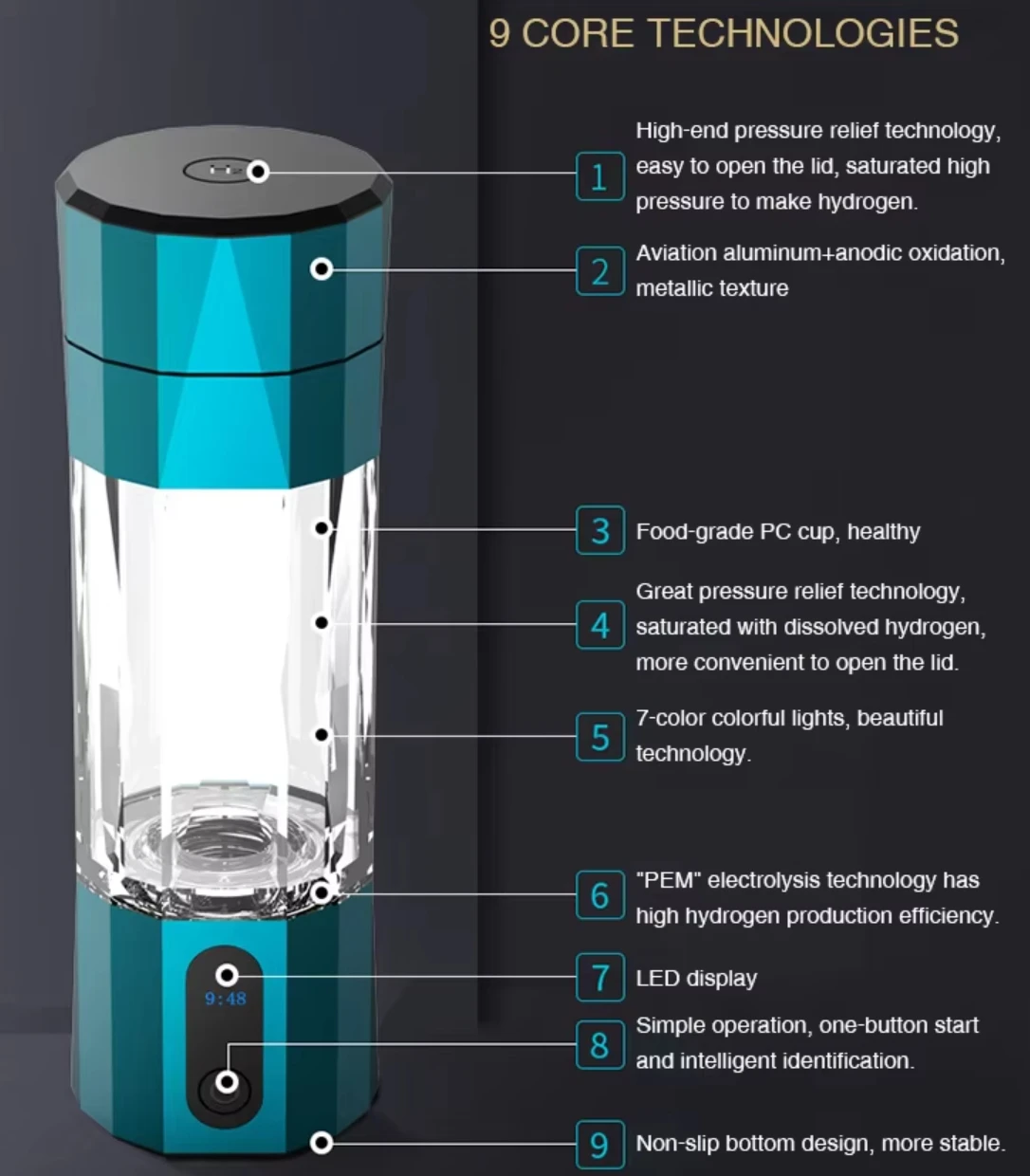 9 CORE TECHNOLOGIES

1 High-end pressure relief technology, easy to open the lid, saturated high pressure to make hydrogen.

2 Aviation aluminum+anodic oxidation, metallic texture

3 Food-grade PC cup, healthy

4 Great pressure relief technology, saturated with dissolved hydrogen, more convenient to open the lid.

5 7-color colorful lights, beautiful technology.

6 "PEM" electrolysis technology has high hydrogen production efficiency.

7 LED display

8 Simple operation, one-button start and intelligent identification.

9 Non-slip bottom design, more stable.

9:48