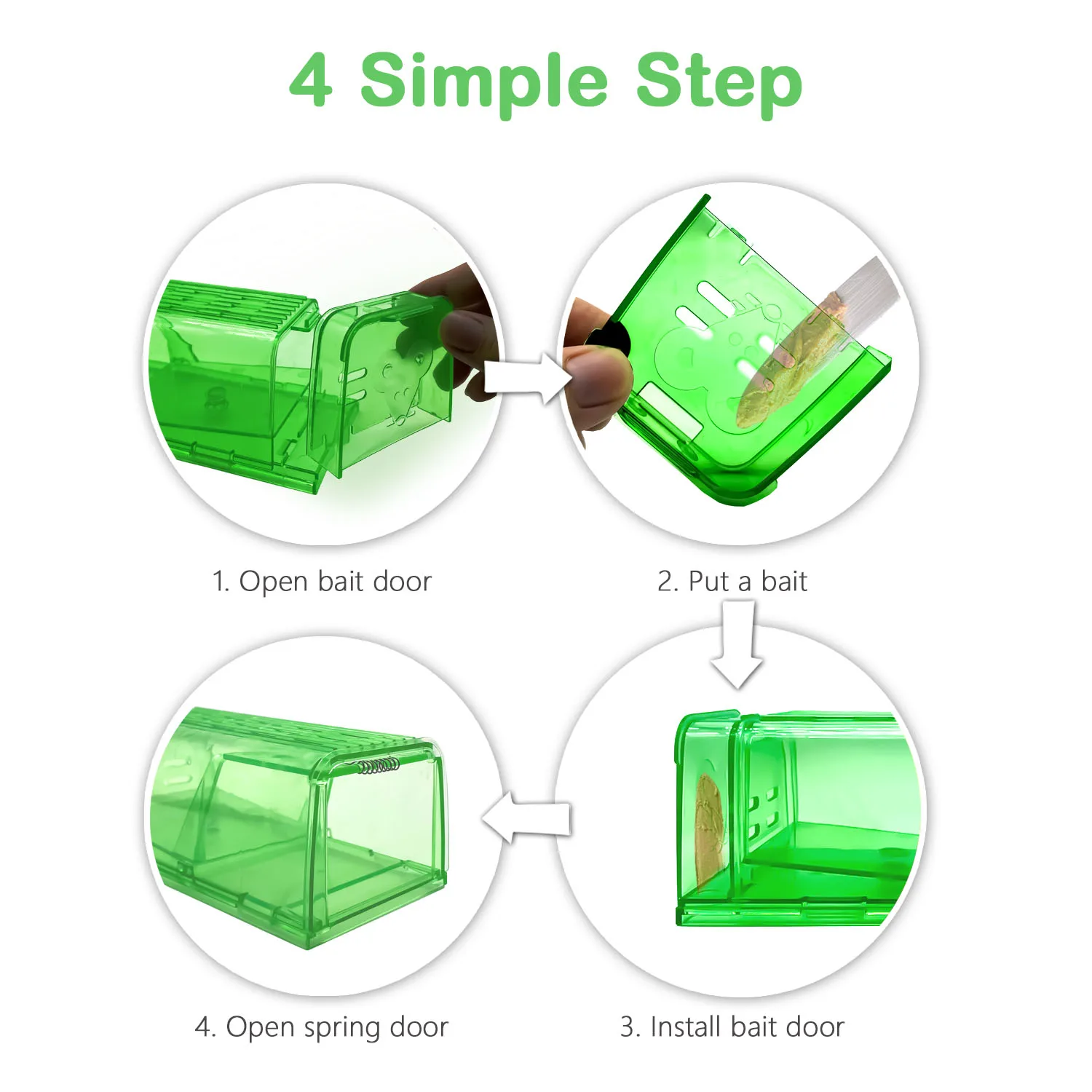 4 Simple Step

1. Open bait door

2. Put a bait

4. Open spring door

3. Install bait door