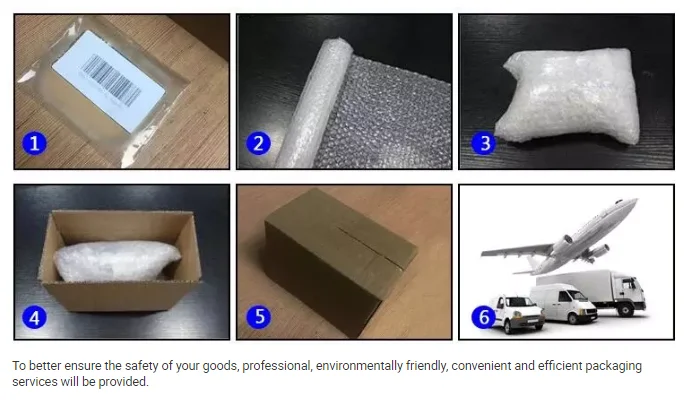 1

2

3

4

5

6

To better ensure the safety of your goods, professional, environmentally friendly, convenient and efficient packaging services will be provided.