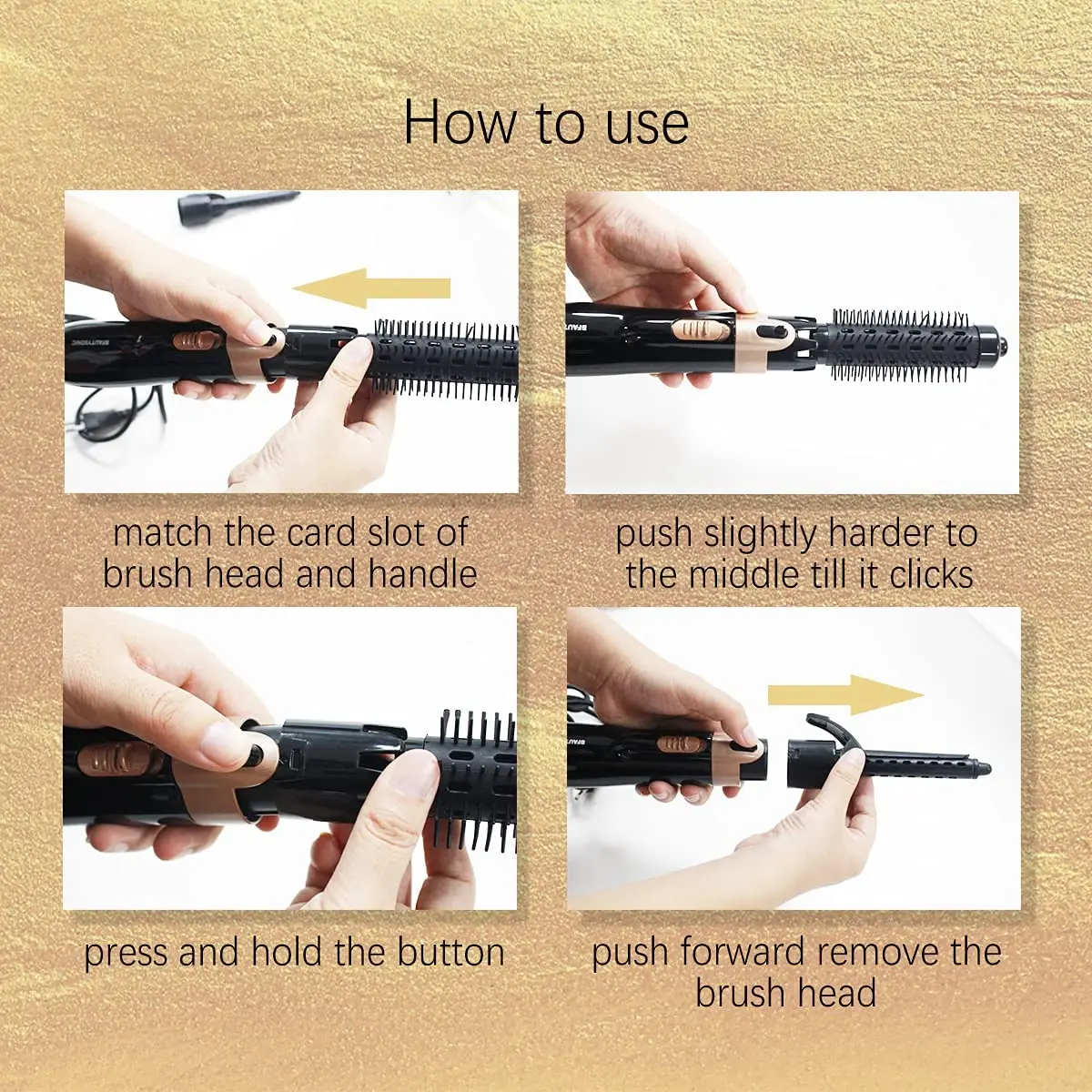 How to use

match the card slot of brush head and handle

push slightly harder to the middle till it clicks

press and hold the button

push forward remove the brush head