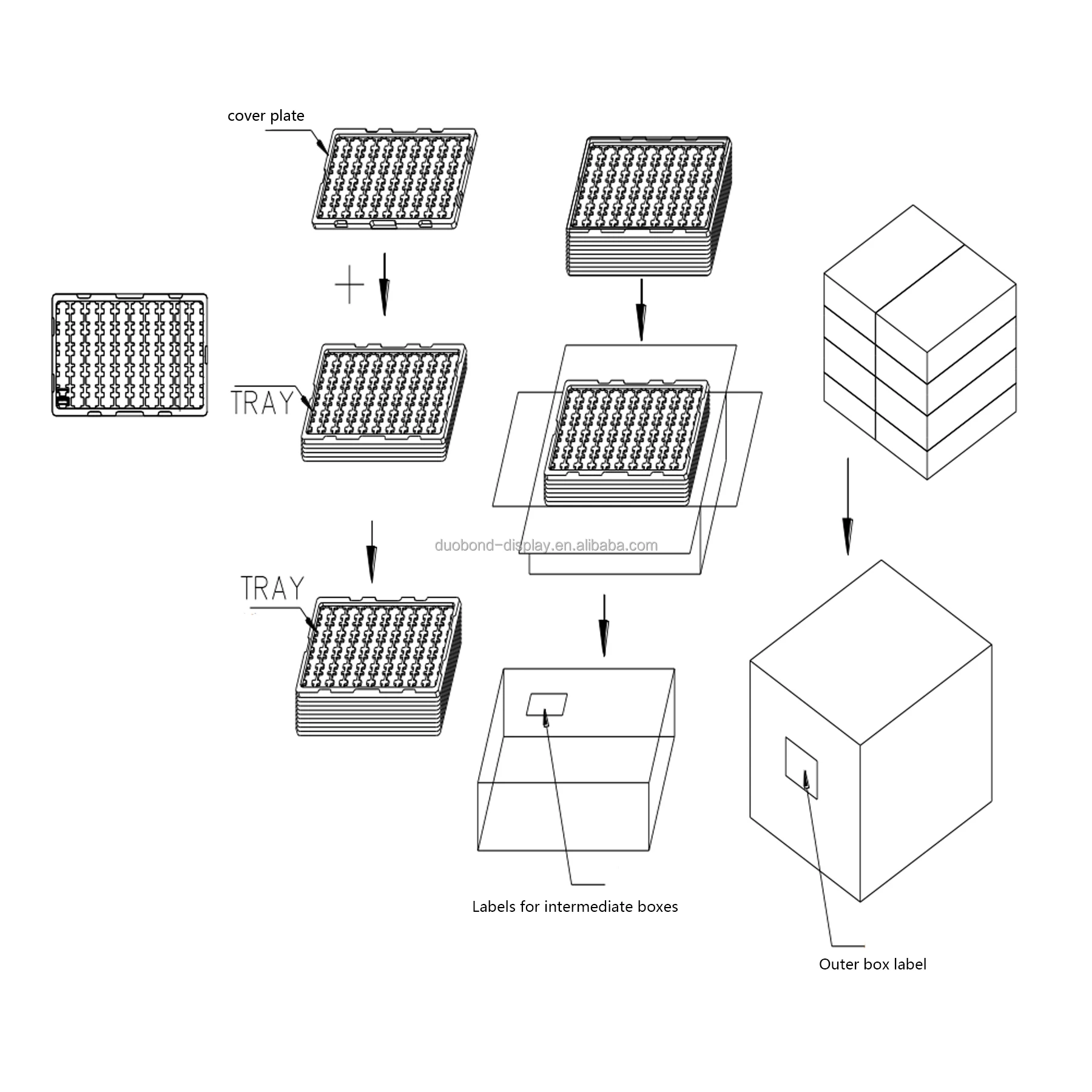 cover plate

+

TRAY

TRAY

duobond-display.en.alibaba.com

Labels for intermediate boxes

Outer box label