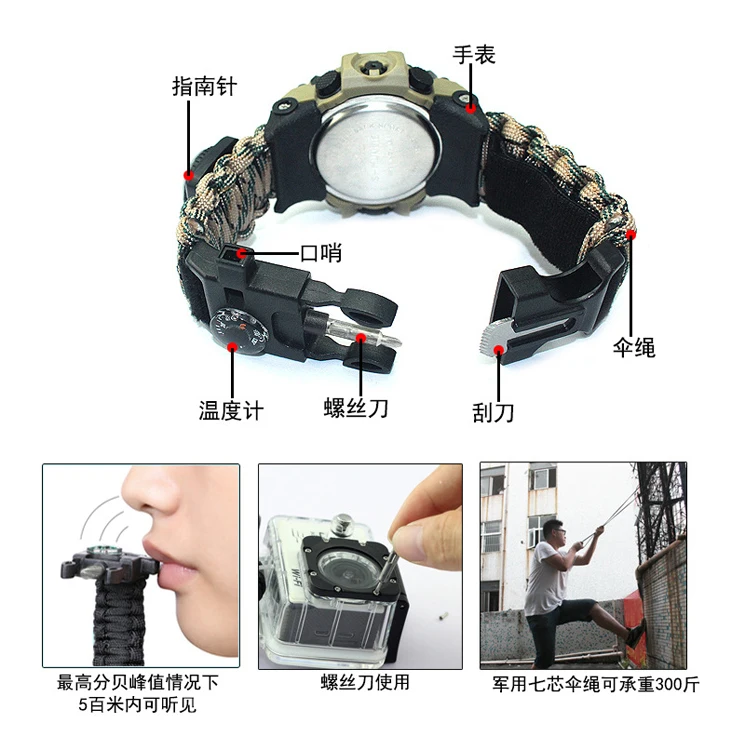 指南针

手表

口哨

伞绳

温度计

螺丝刀

刮刀

Wi-Fi

最高分贝峰值情况下
5百米内可听见

螺丝刀使用

军用七芯伞绳可承重300斤