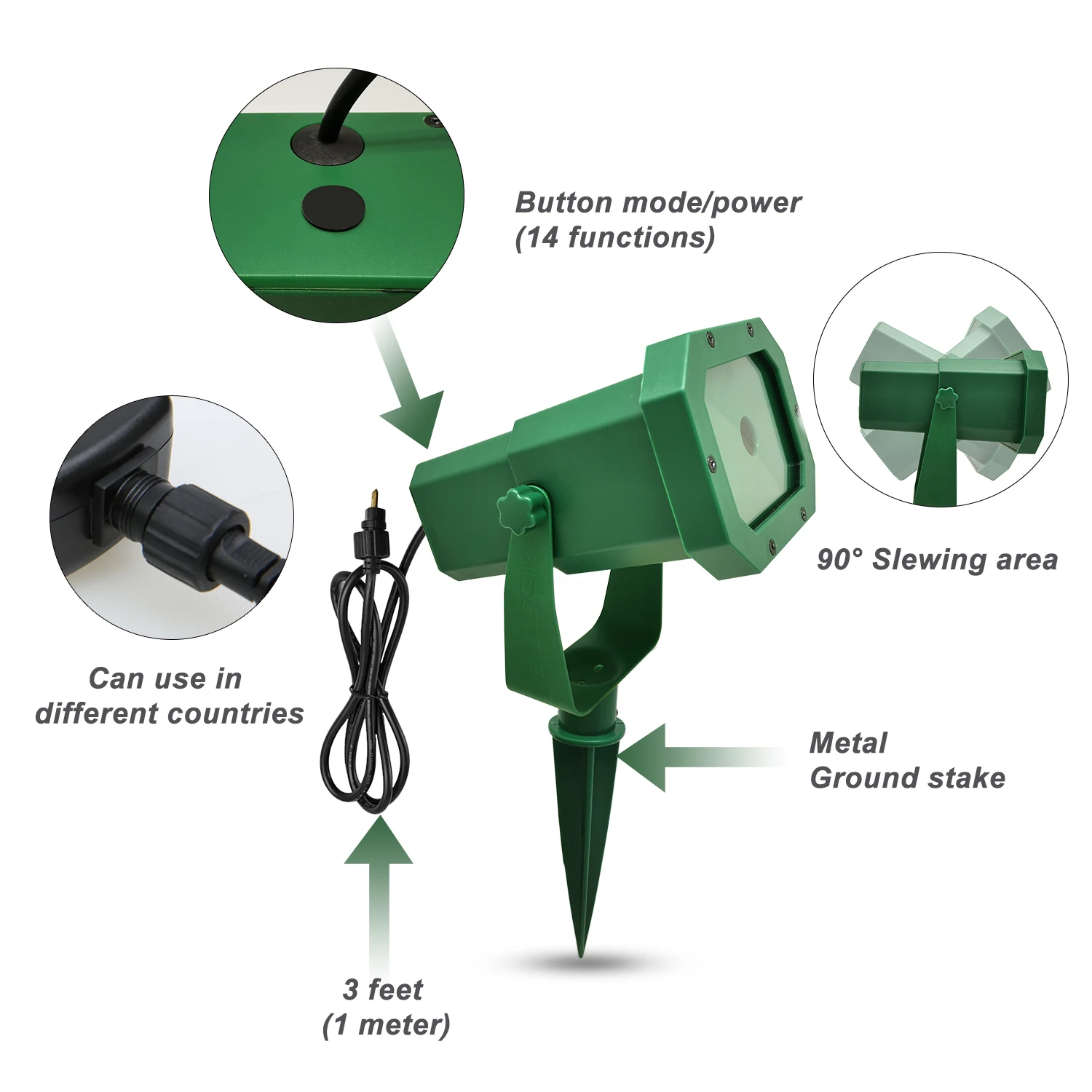 Button mode/power
(14 functions)

90° Slewing area

Can use in
different countries

Metal
Ground stake

3 feet
(1 meter)