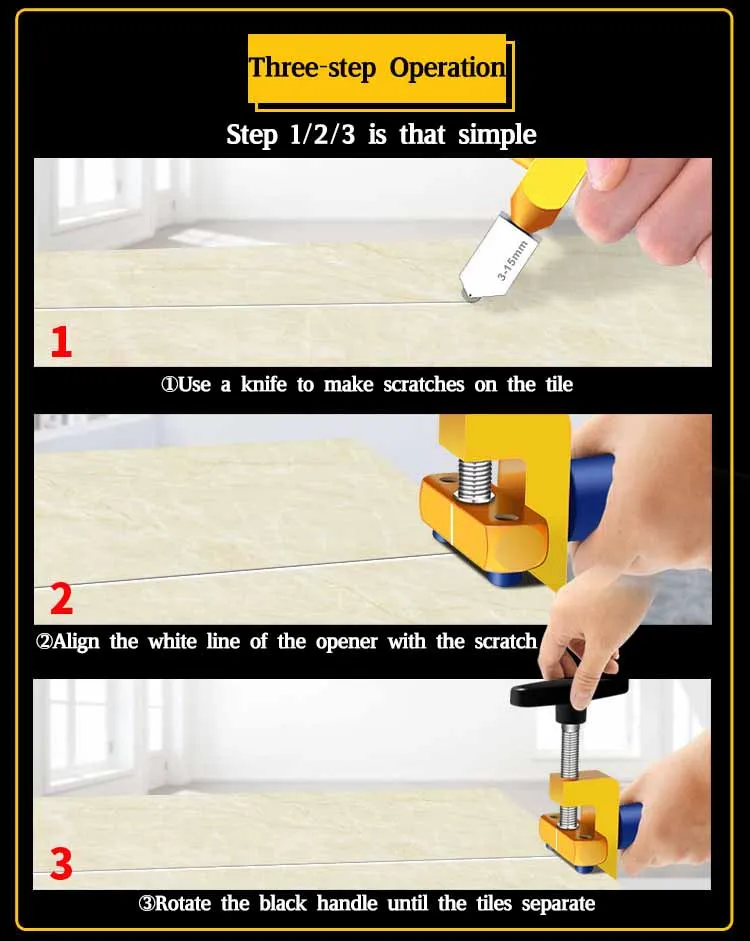 Three-step Operation

Step 1/2/3 is that simple

3-15mm

1

①Use a knife to make scratches on the tile

2

②Align the white line of the opener with the scratch

3

③Rotate the black handle until the tiles separate