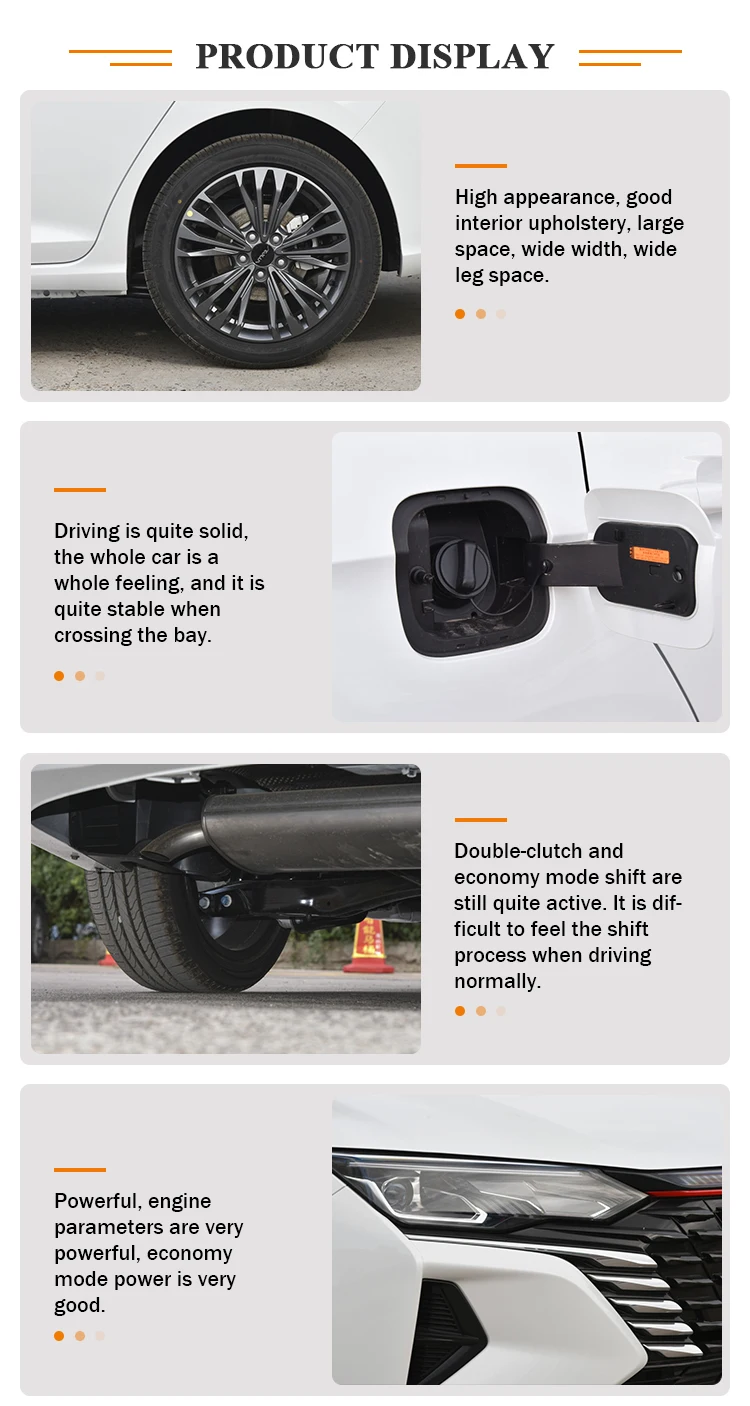 PRODUCT DISPLAY

High appearance, good interior upholstery, large space, wide width, wide leg space.

Driving is quite solid, the whole car is a whole feeling, and it is quite stable when crossing the bay.

Double-clutch and economy mode shift are still quite active. It is difficult to feel the shift process when driving normally.

Powerful, engine parameters are very powerful, economy mode power is very good.