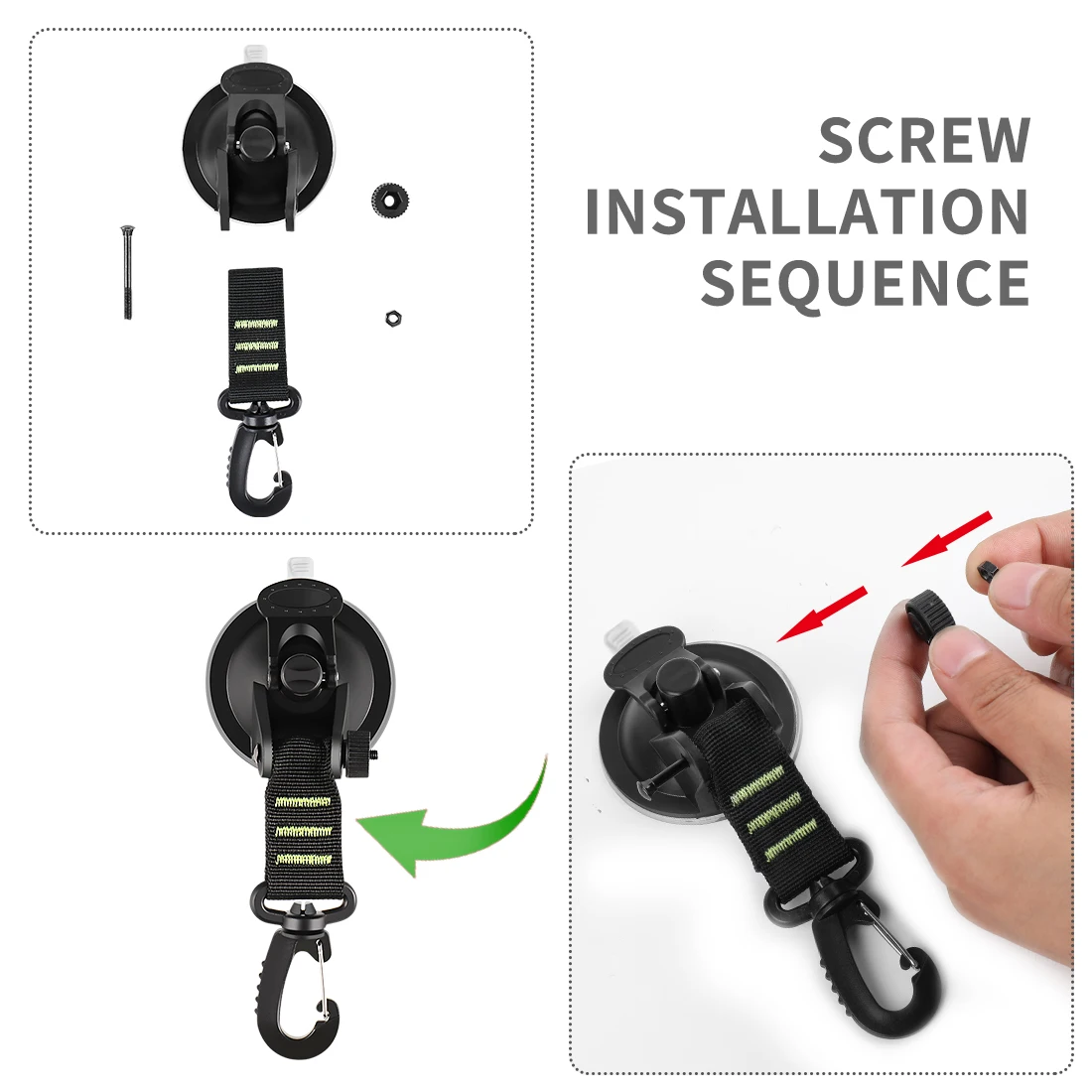 SCREW
INSTALLATION
SEQUENCE