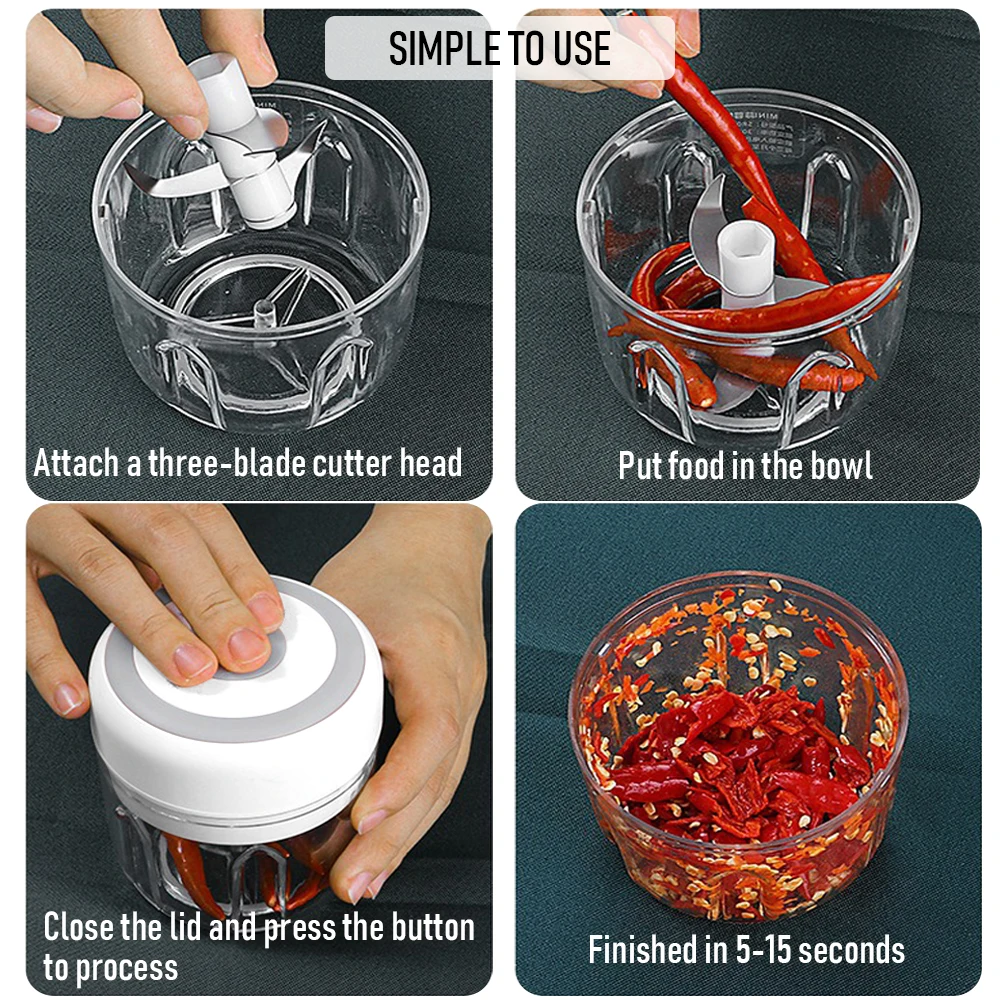 SIMPLE TO USE

Attach a three-blade cutter head

Put food in the bowl

Close the lid and press the button to process

Finished in 5-15 seconds