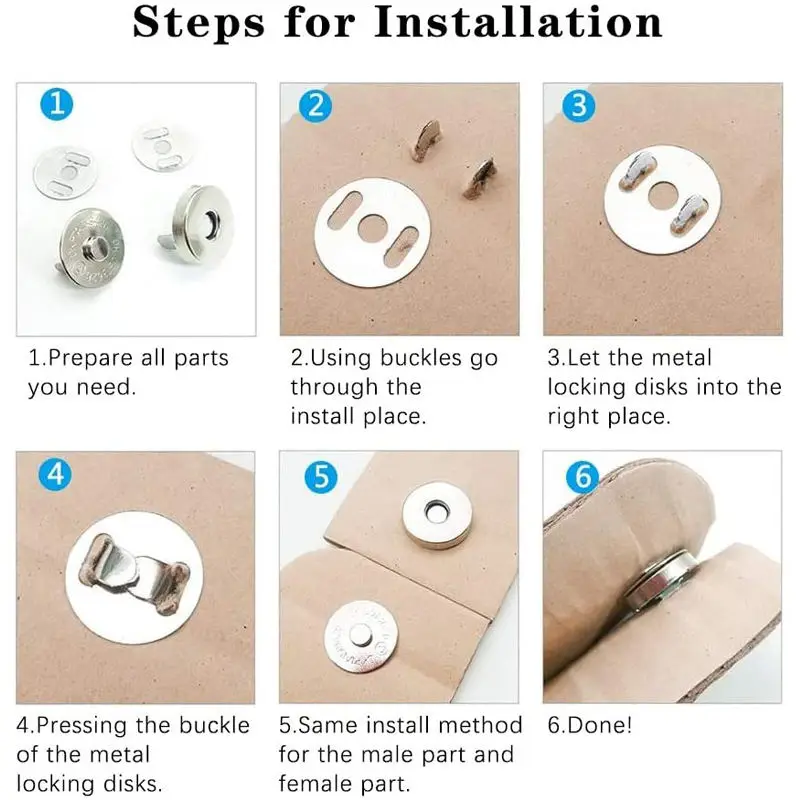 Steps for Installation

1

1.Prepare all parts you need.

2

2.Using buckles go through the install place.

3

3.Let the metal locking disks into the right place.

4

4.Pressing the buckle of the metal locking disks.

5

5.Same install method for the male part and female part.

6

6.Done!