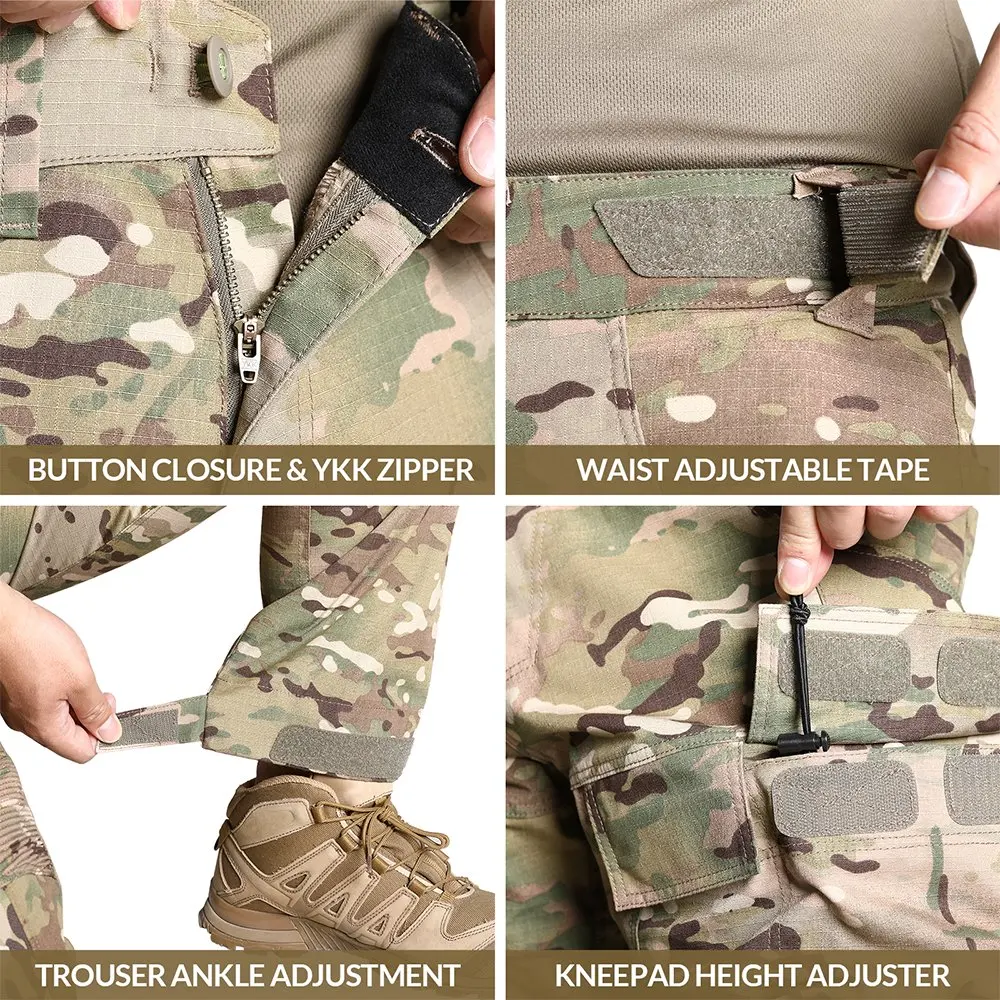 BUTTON CLOSURE & YKK ZIPPER

WAIST ADJUSTABLE TAPE

TROUSER ANKLE ADJUSTMENT

KNEEPAD HEIGHT ADJUSTER