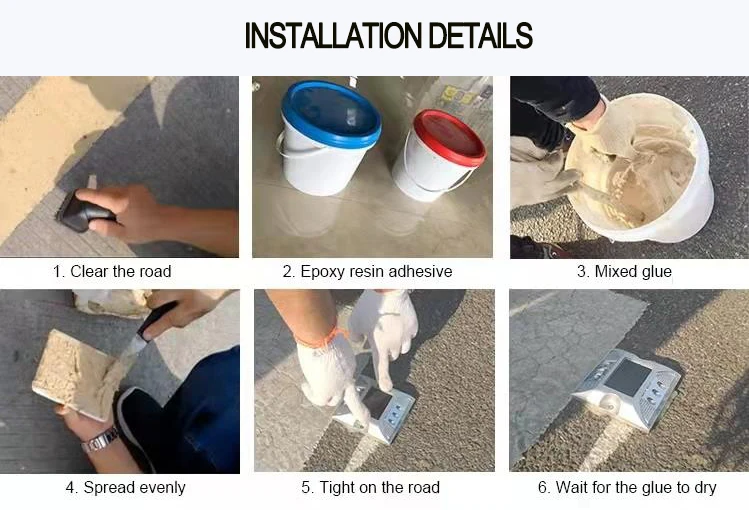 INSTALLATION DETAILS

1. Clear the road

2. Epoxy resin adhesive

3. Mixed glue

4. Spread evenly

5. Tight on the road

6. Wait for the glue to dry