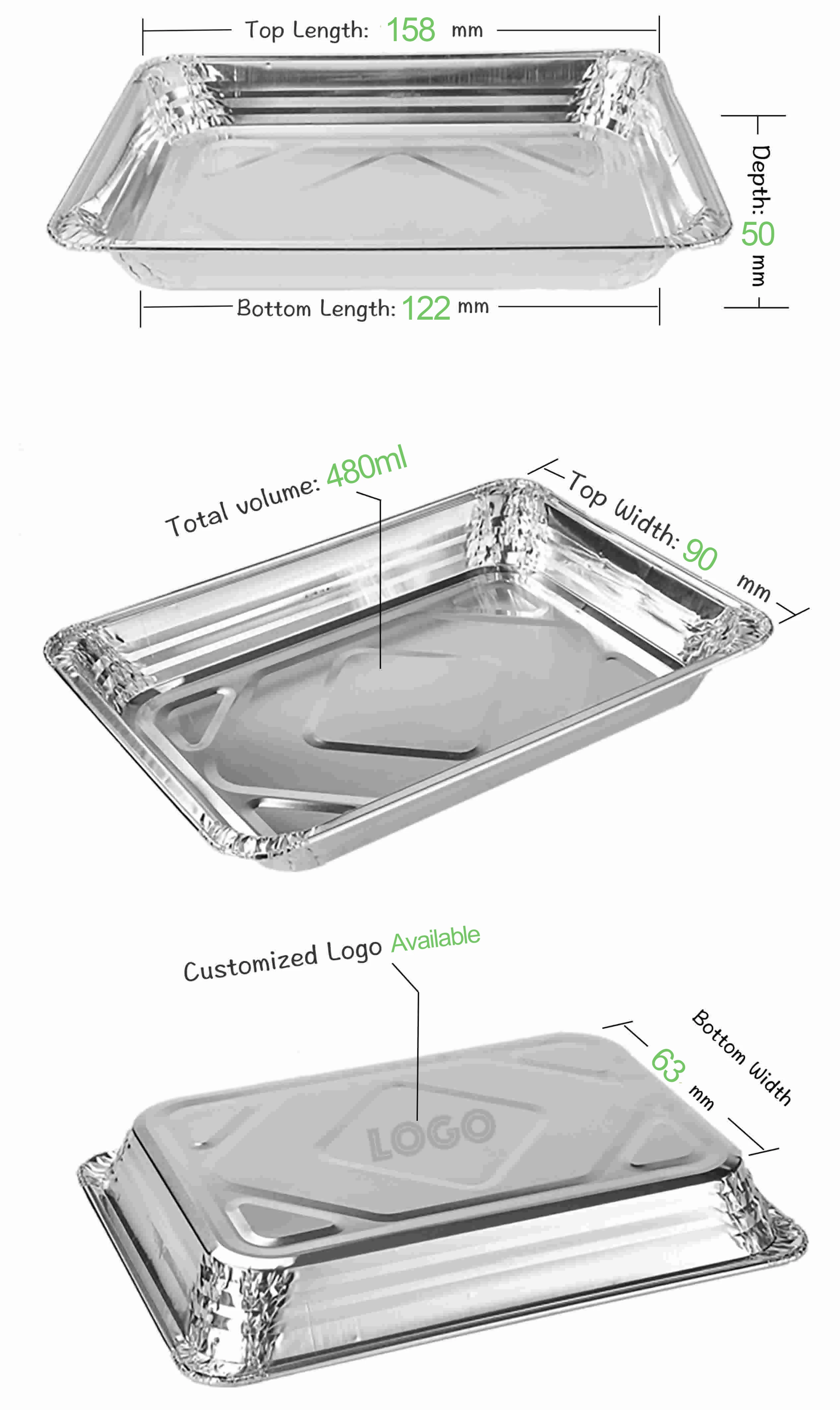 Top Length: 158 mm

Depth: 50 mm

Bottom Length: 122 mm

Total volume: 480ml

Top Width: 90 mm

Customized Logo Available

Bottom Width 63 mm

LOGO