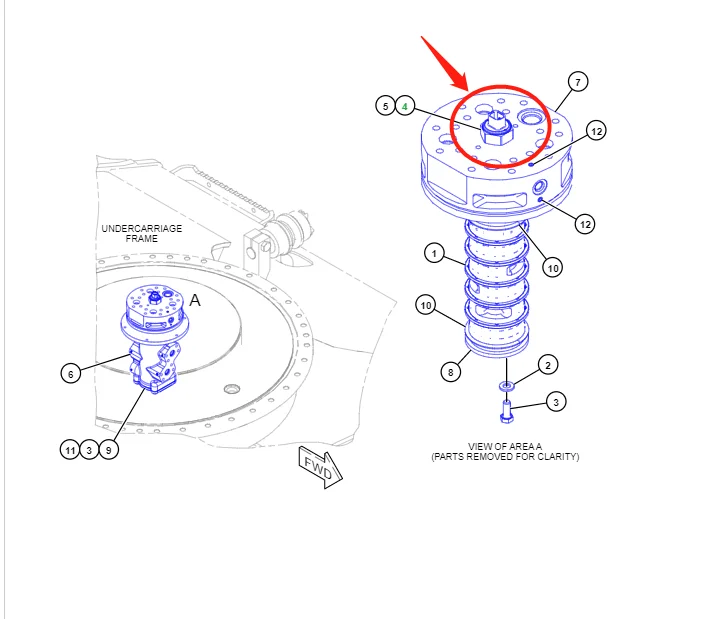 UNDERCARRIAGE FRAME

A

6

11 3 9

FWD

5 4

7

12

12

1

10

10

8

2

3

VIEW OF AREA A
(PARTS REMOVED FOR CLARITY)