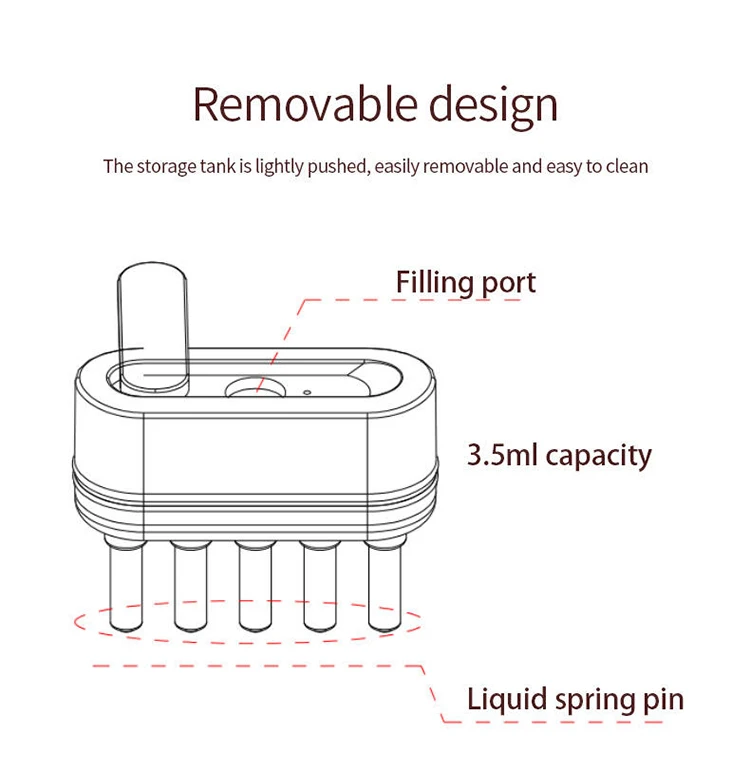 Removable design

The storage tank is lightly pushed, easily removable and easy to clean

Filling port

3.5ml capacity

Liquid spring pin