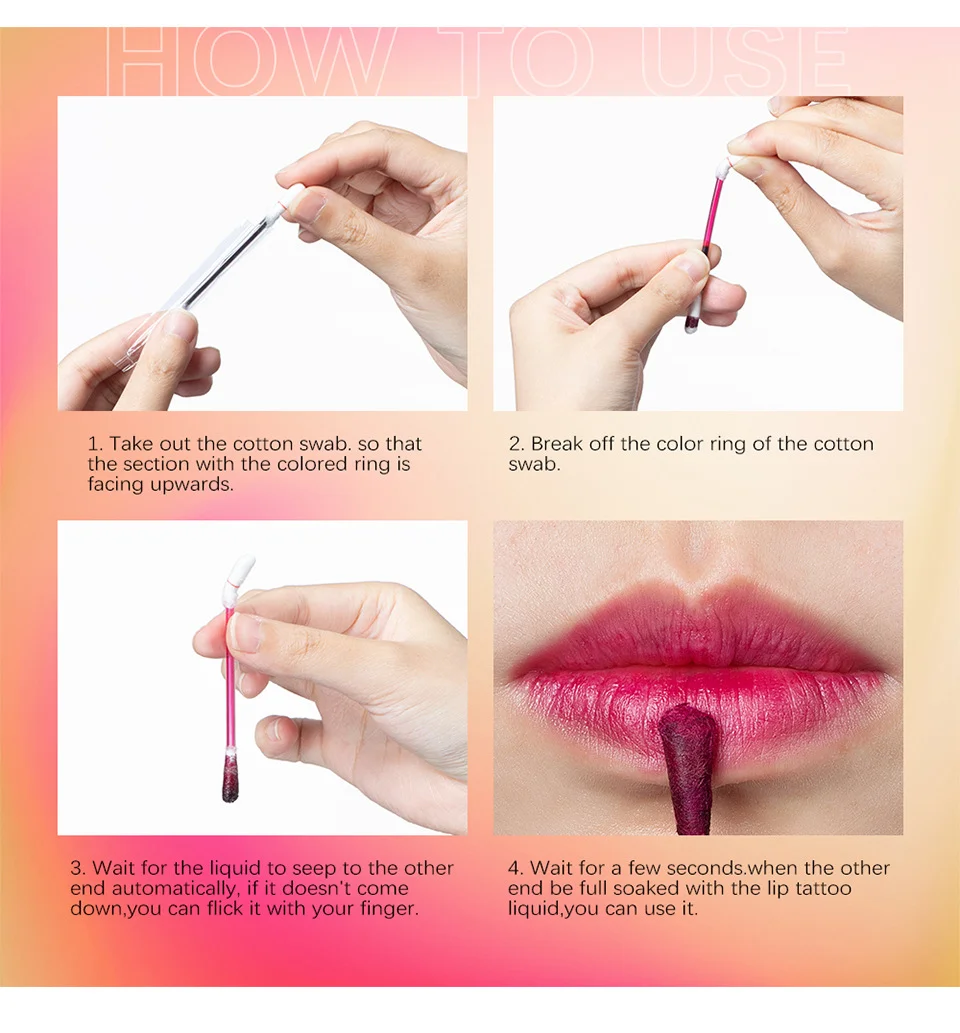 HOW TO USE

1. Take out the cotton swab. so that the section with the colored ring is facing upwards.

2. Break off the color ring of the cotton swab.

3. Wait for the liquid to seep to the other end automatically, if it doesn't come down,you can flick it with your finger.

4. Wait for a few seconds.when the other end be full soaked with the lip tattoo liquid,you can use it.