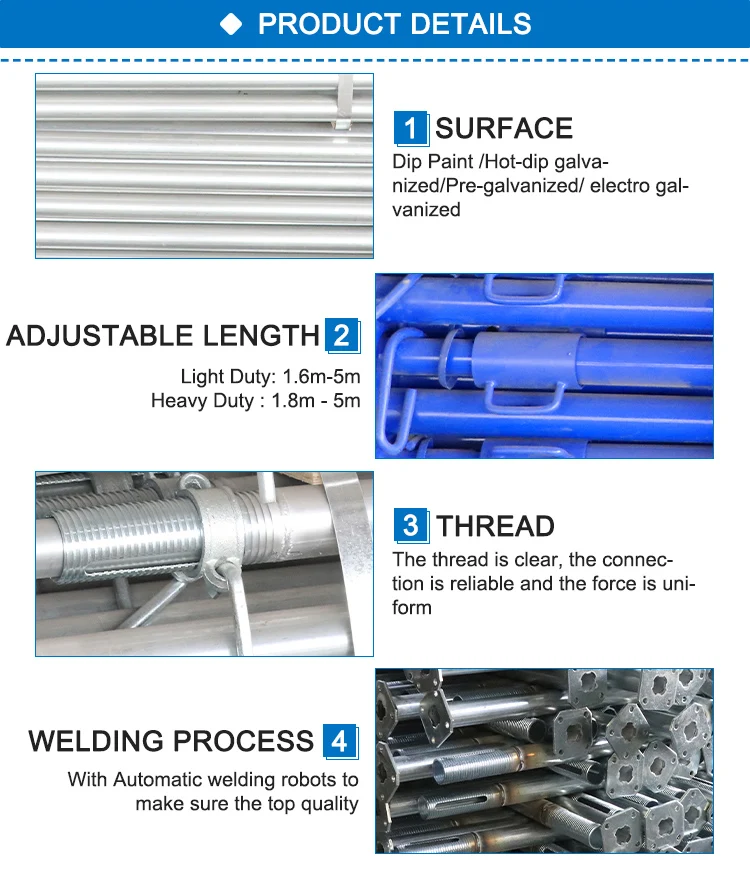 PRODUCT DETAILS

1 SURFACE
Dip Paint /Hot-dip galvanized/Pre-galvanized/ electro galvanized

ADJUSTABLE LENGTH 2
Light Duty: 1.6m-5m
Heavy Duty : 1.8m - 5m

3 THREAD
The thread is clear, the connection is reliable and the force is uniform

WELDING PROCESS 4
With Automatic welding robots to make sure the top quality