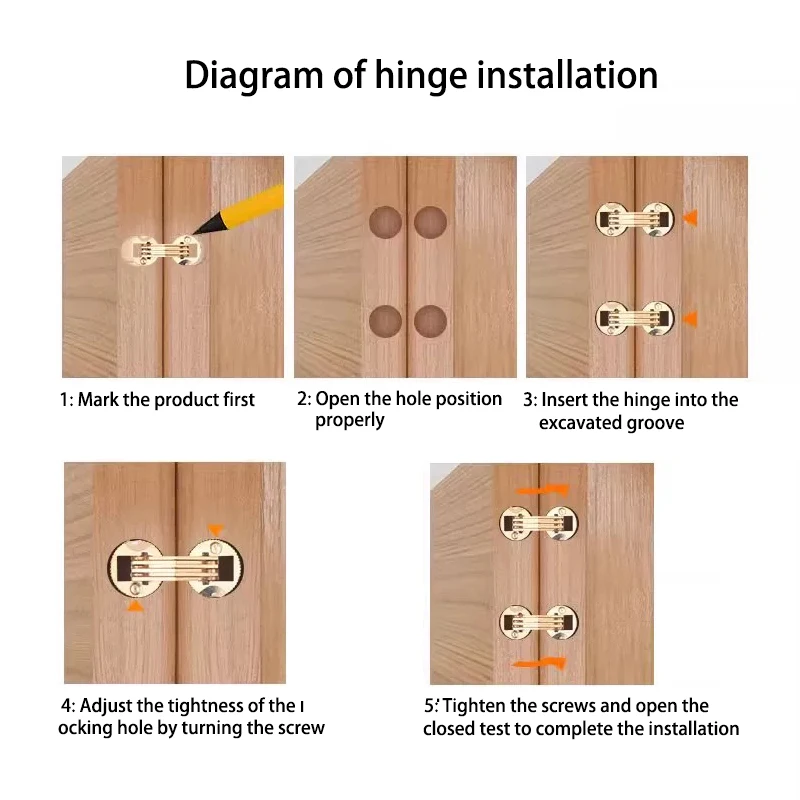 Diagram of hinge installation

1: Mark the product first

2: Open the hole position properly

3: Insert the hinge into the excavated groove

4: Adjust the tightness of the l ocking hole by turning the screw

5: Tighten the screws and open the closed test to complete the installation