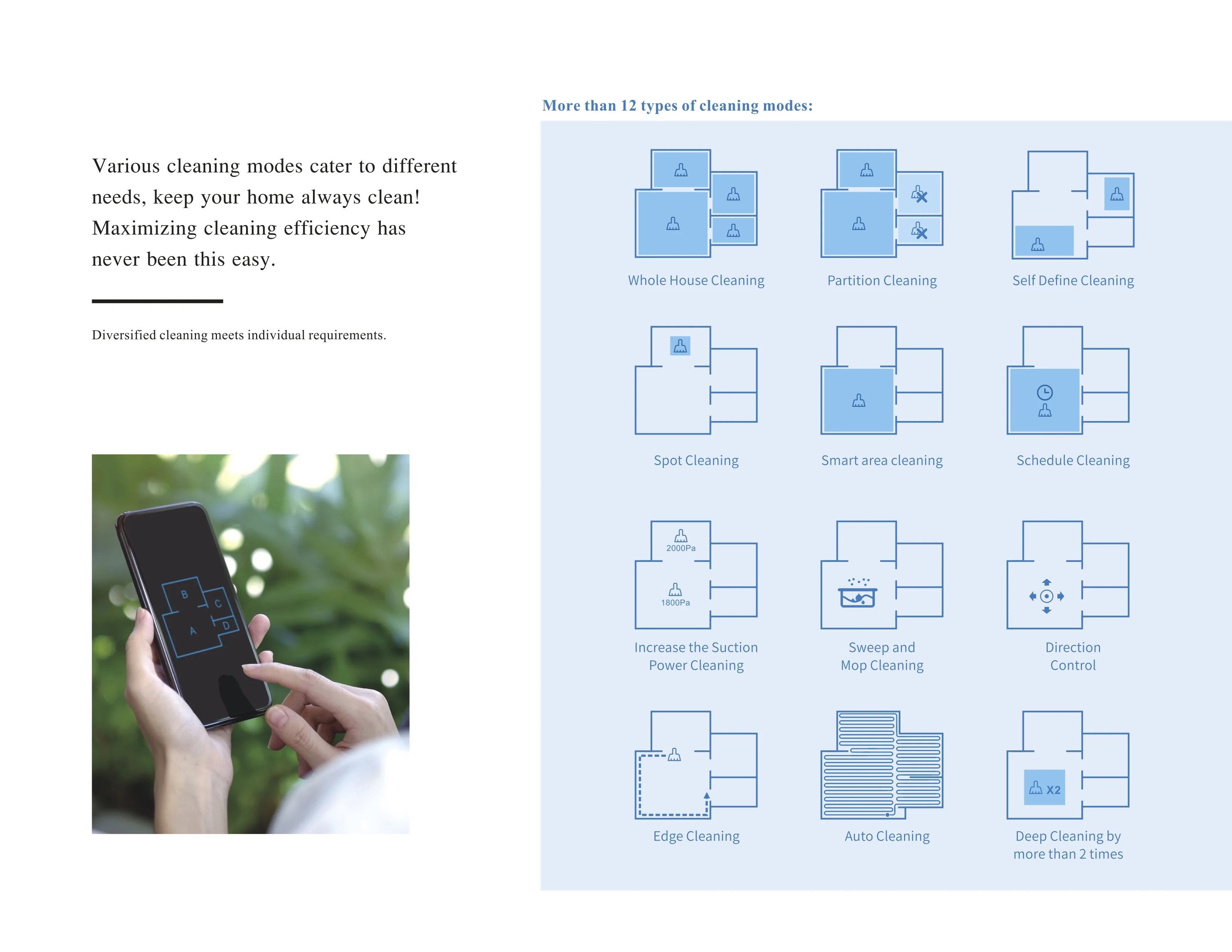 Various cleaning modes cater to different needs, keep your home always clean! Maximizing cleaning efficiency has never been this easy.

Diversified cleaning meets individual requirements.

B
C
A
D

More than 12 types of cleaning modes:

Whole House Cleaning

Partition Cleaning

Self Define Cleaning

Spot Cleaning

Smart area cleaning

Schedule Cleaning

2000Pa
1800Pa
Increase the Suction Power Cleaning

Sweep and Mop Cleaning

Direction Control

Edge Cleaning

Auto Cleaning

X2
Deep Cleaning by more than 2 times