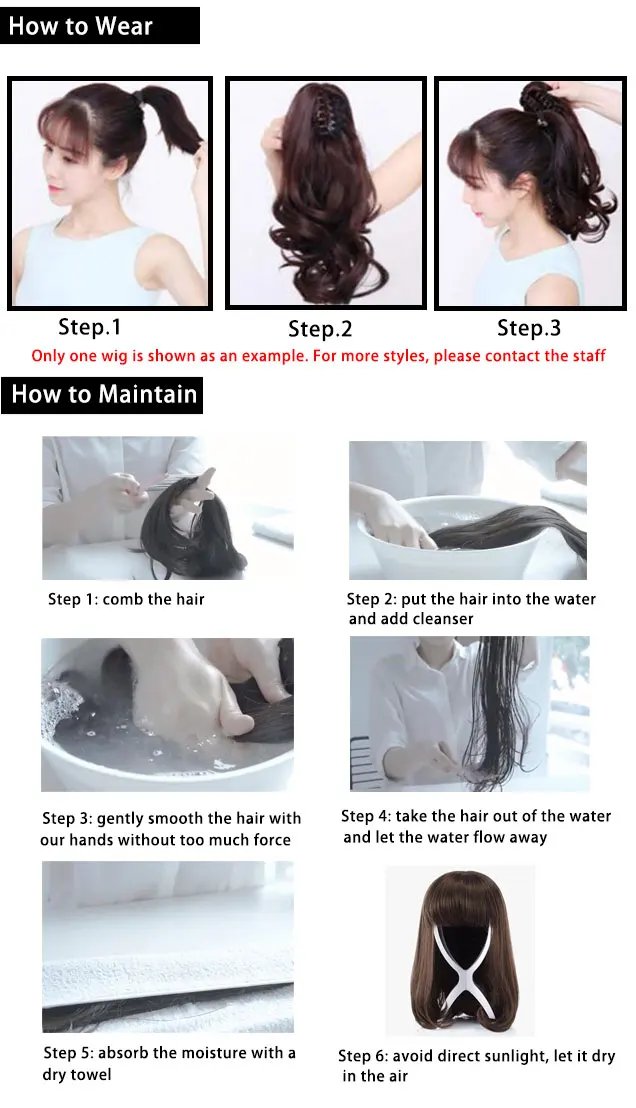 How to Wear

Step.1

Step.2

Step.3

Only one wig is shown as an example. For more styles, please contact the staff

How to Maintain

Step 1: comb the hair

Step 2: put the hair into the water and add cleanser

Step 3: gently smooth the hair with our hands without too much force

Step 4: take the hair out of the water and let the water flow away

Step 5: absorb the moisture with a dry towel

Step 6: avoid direct sunlight, let it dry in the air