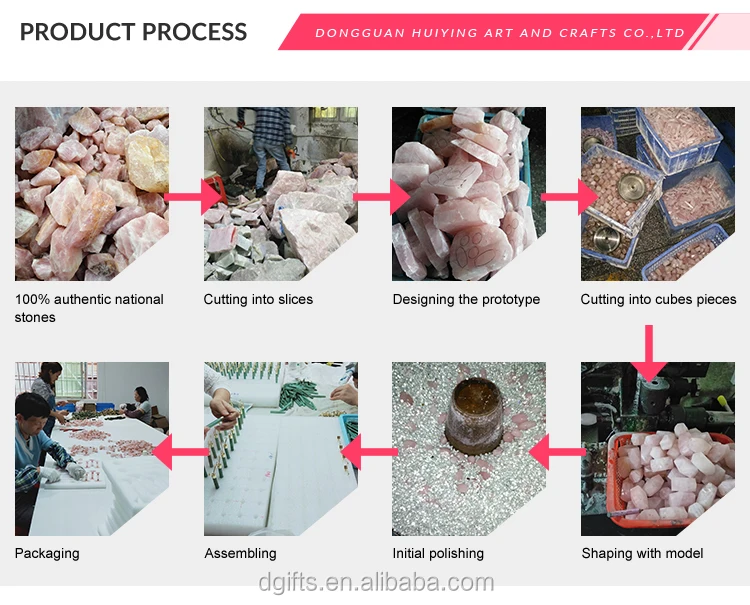 PRODUCT PROCESS

DONGGUAN HUIYING ART AND CRAFTS CO.,LTD

100% authentic national stones

Cutting into slices

Designing the prototype

Cutting into cubes pieces

Packaging

Assembling

Initial polishing

Shaping with model

dgifts.en.alibaba.com