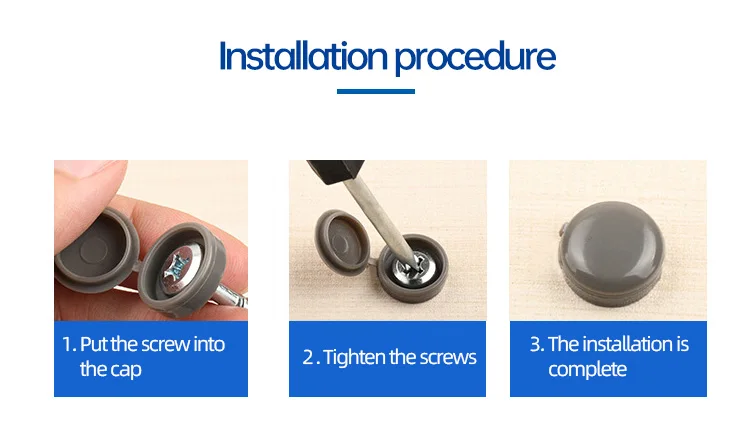 Installation procedure

1. Put the screw into the cap

2. Tighten the screws

3. The installation is complete