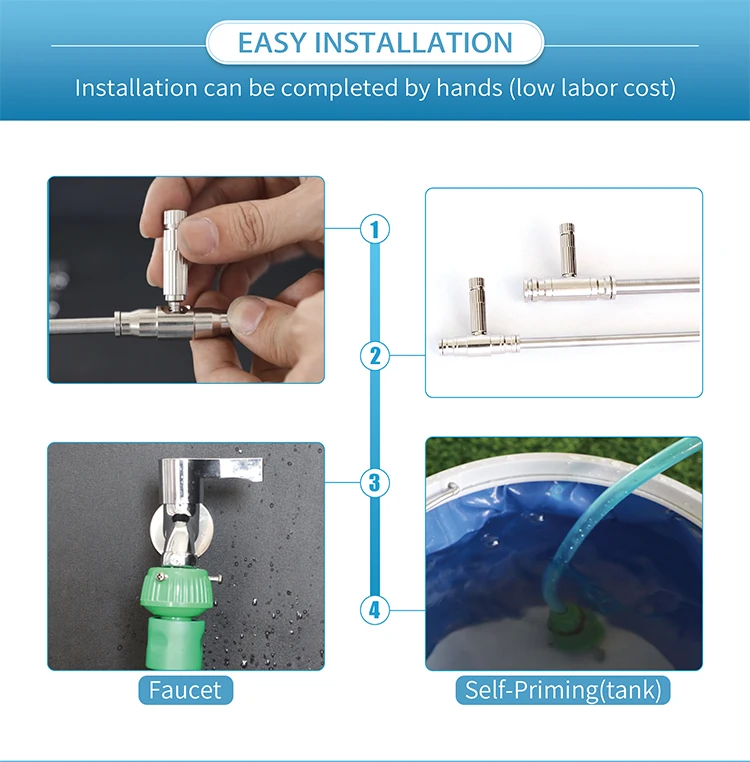 EASY INSTALLATION

Installation can be completed by hands (low labor cost)

1

2

3

4

Faucet

Self-Priming(tank)