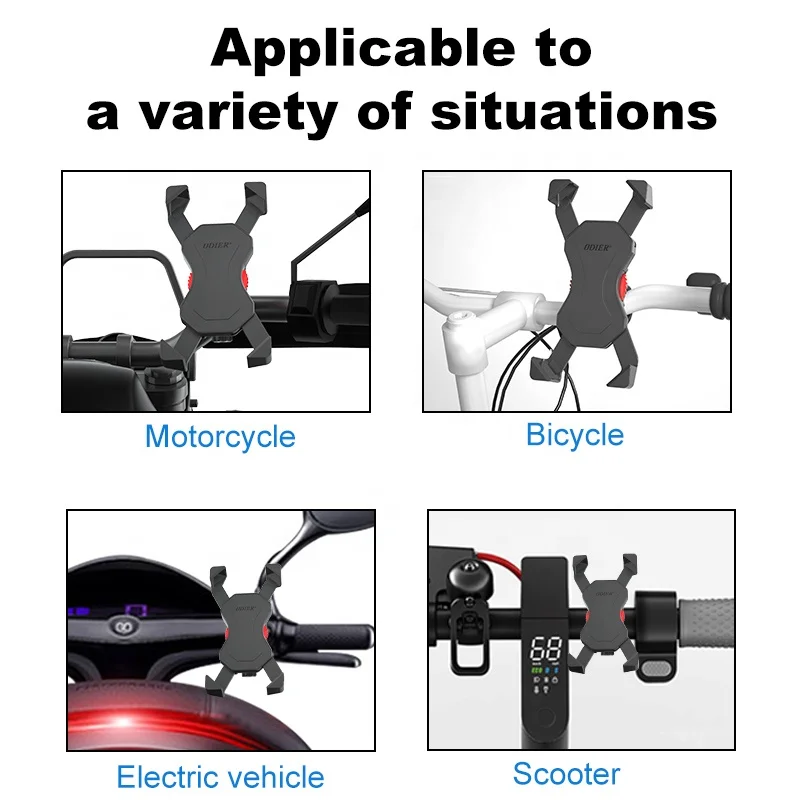 Applicable to a variety of situations

ODIER

Motorcycle

ODIER

Bicycle

ODIER

Electric vehicle

ODIER

68

Scooter