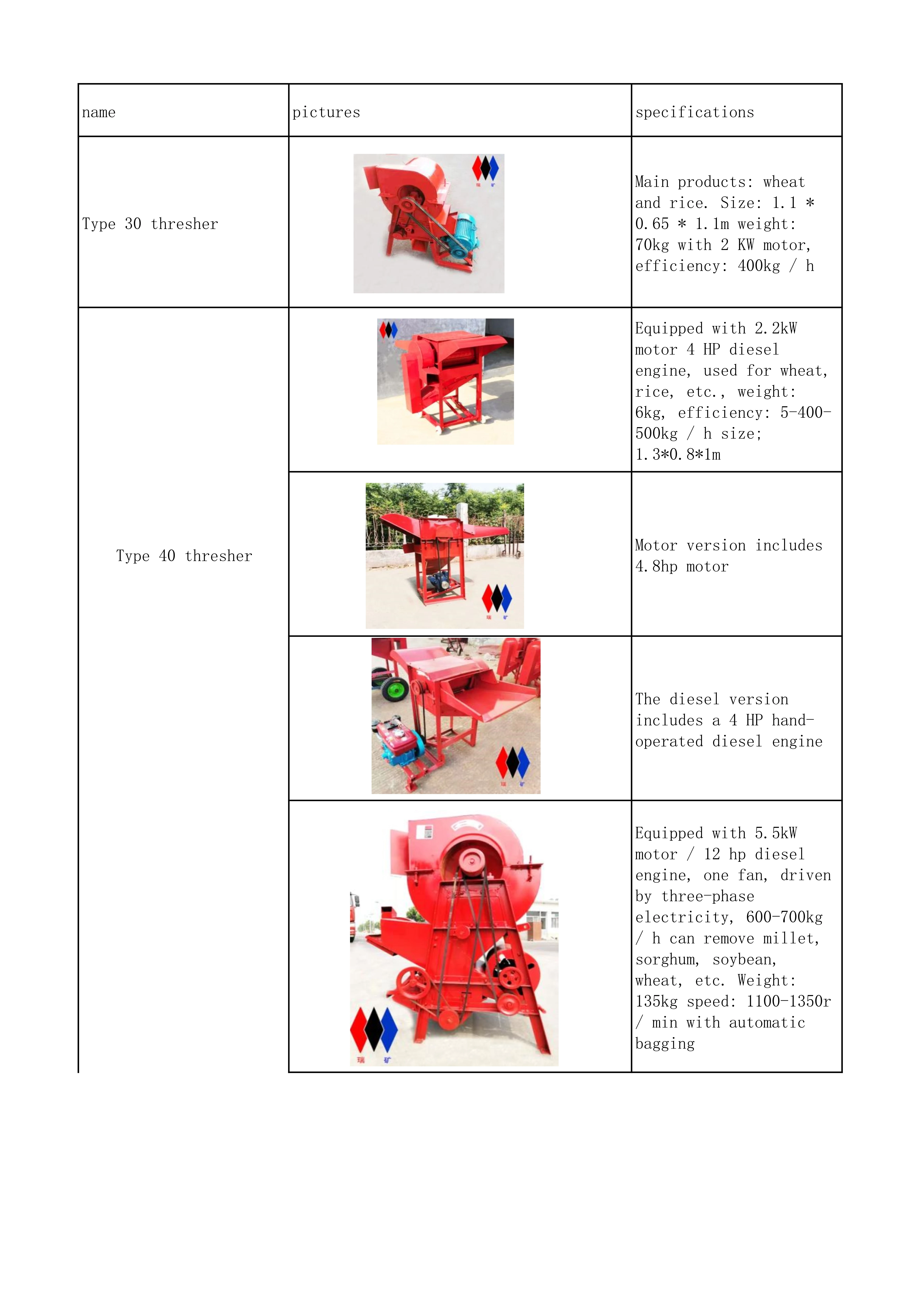 | name | pictures | specifications |
|---|---|---|
| Type 30 thresher | 瑞 矿 | Main products: wheat and rice. Size: 1.1 * 0.65 * 1.1m weight: 70kg with 2 KW motor, efficiency: 400kg / h |
| Type 40 thresher | | Equipped with 2.2kW motor 4 HP diesel engine, used for wheat, rice, etc., weight: 6kg, efficiency: 5-400-500kg / h size; 1.3*0.8*1m |
| | 瑞 矿 | Motor version includes 4.8hp motor |
| | 瑞 矿 | The diesel version includes a 4 HP hand-operated diesel engine |
| | 瑞 矿 | Equipped with 5.5kW motor / 12 hp diesel engine, one fan, driven by three-phase electricity, 600-700kg / h can remove millet, sorghum, soybean, wheat, etc. Weight: 135kg speed: 1100-1350r / min with automatic bagging |