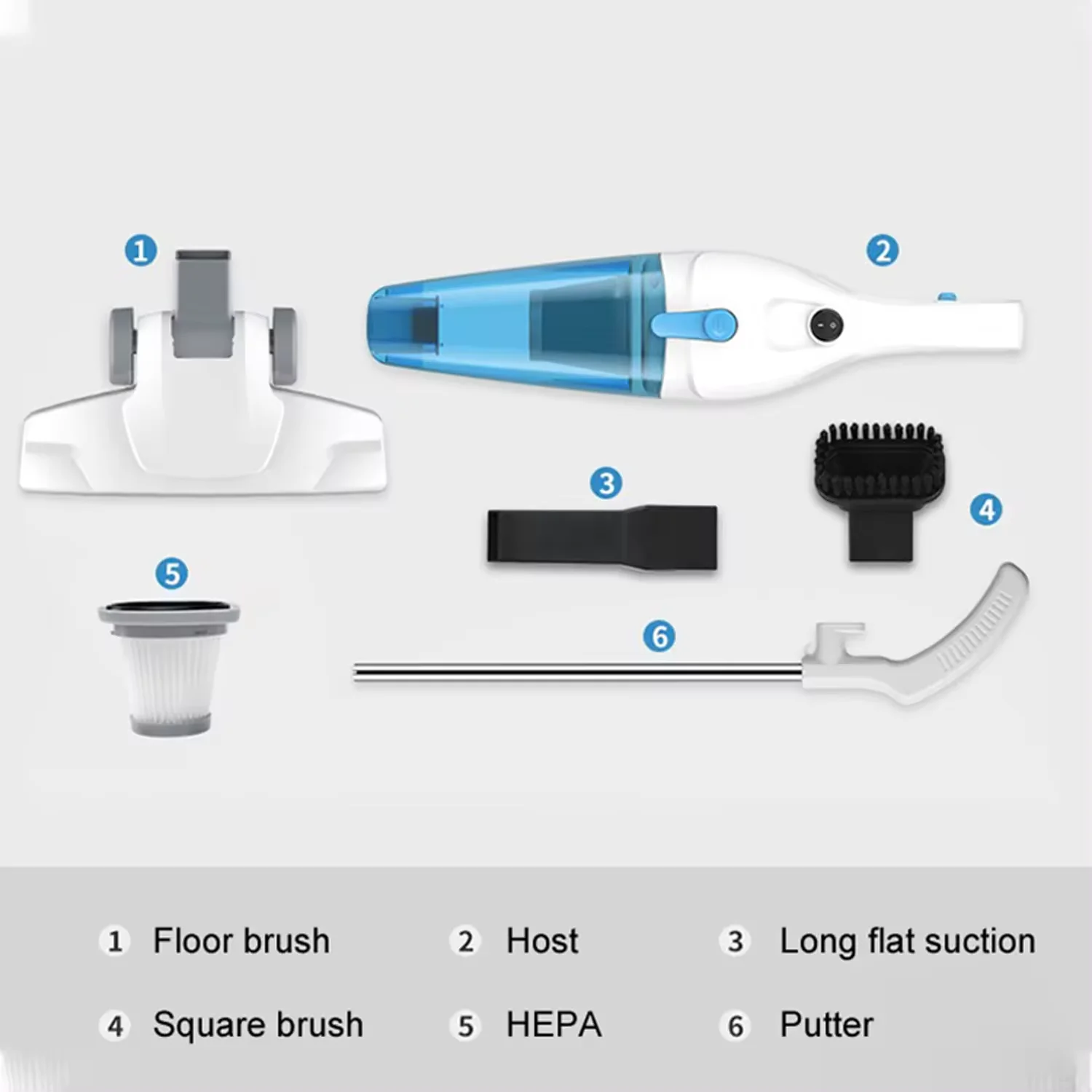 1
2
3
4
5
6

1 Floor brush
2 Host
3 Long flat suction
4 Square brush
5 HEPA
6 Putter