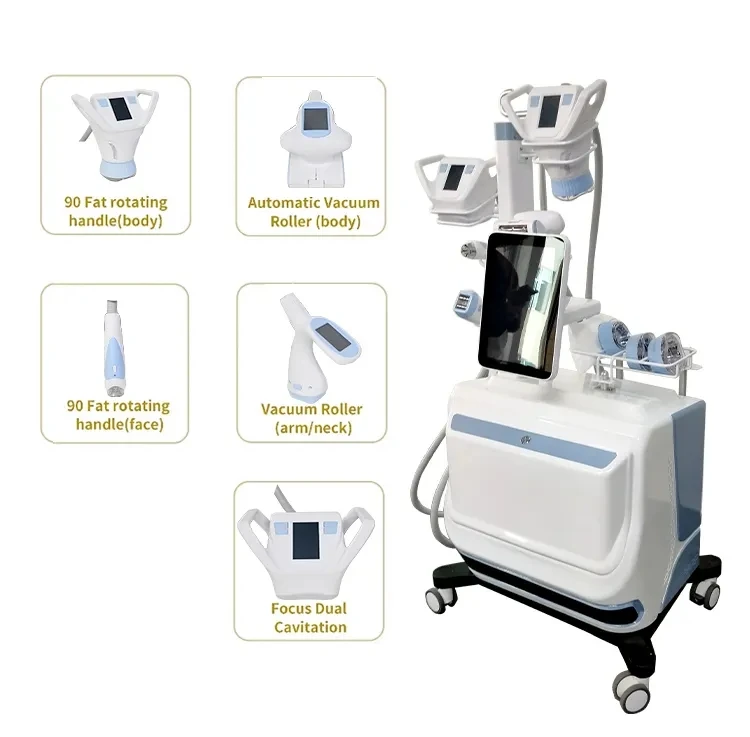 90 Fat rotating handle(body)

Automatic Vacuum Roller (body)

90 Fat rotating handle(face)

Vacuum Roller (arm/neck)

Focus Dual Cavitation