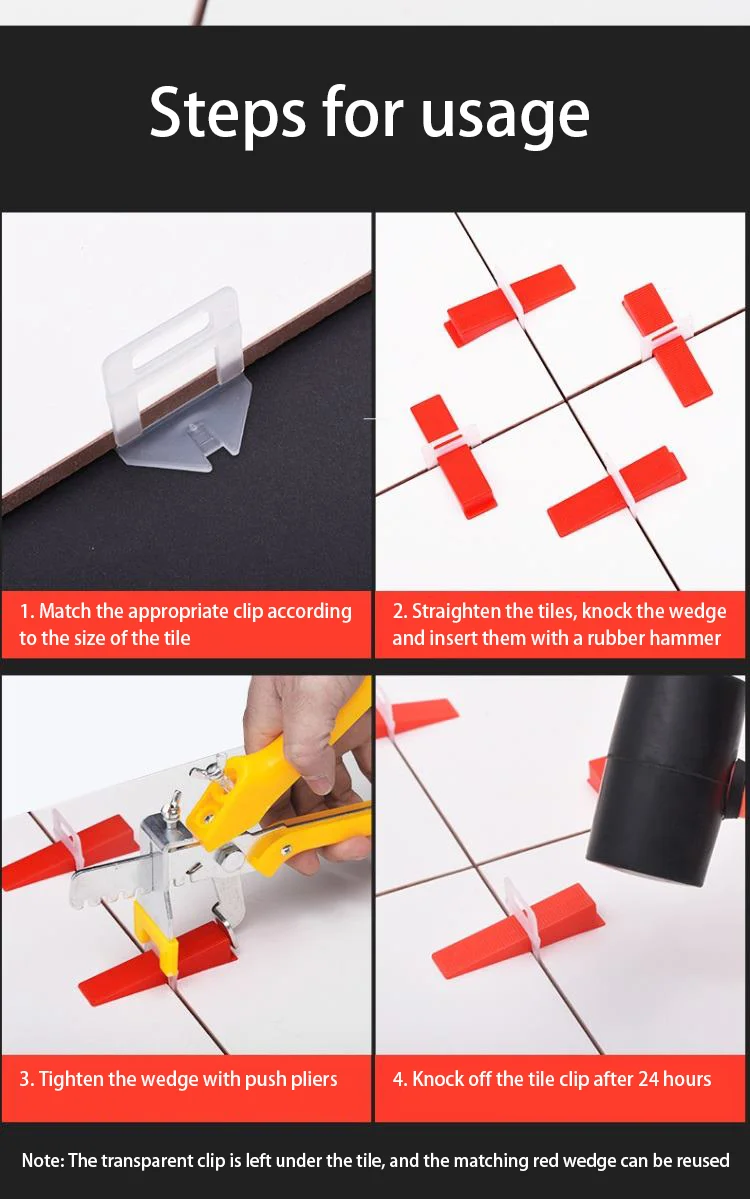 Steps for usage

1. Match the appropriate clip according to the size of the tile

2. Straighten the tiles, knock the wedge and insert them with a rubber hammer

3. Tighten the wedge with push pliers

4. Knock off the tile clip after 24 hours

Note: The transparent clip is left under the tile, and the matching red wedge can be reused