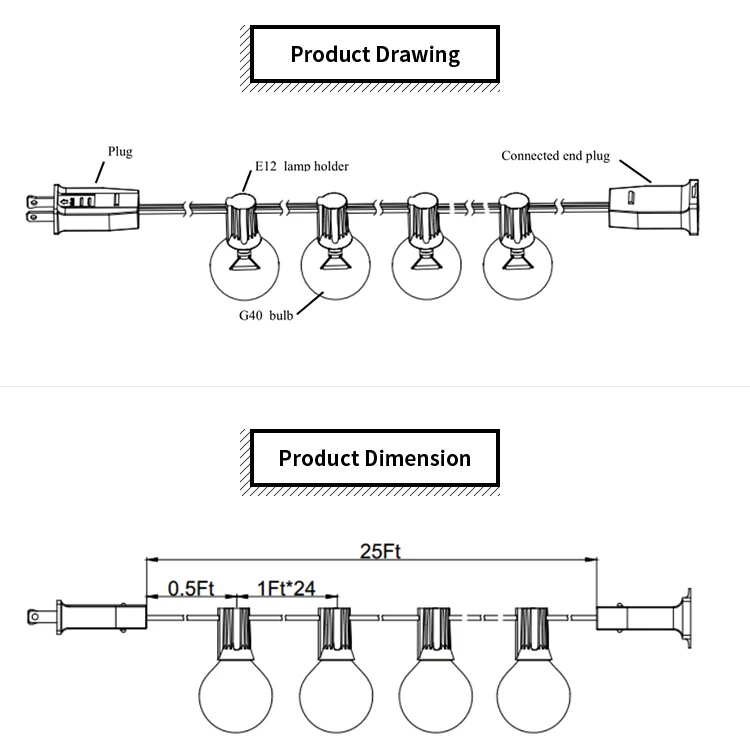 Product Drawing

Plug

E12 lamp holder

Connected end plug

G40 bulb

Product Dimension

25Ft

0.5Ft

1Ft*24