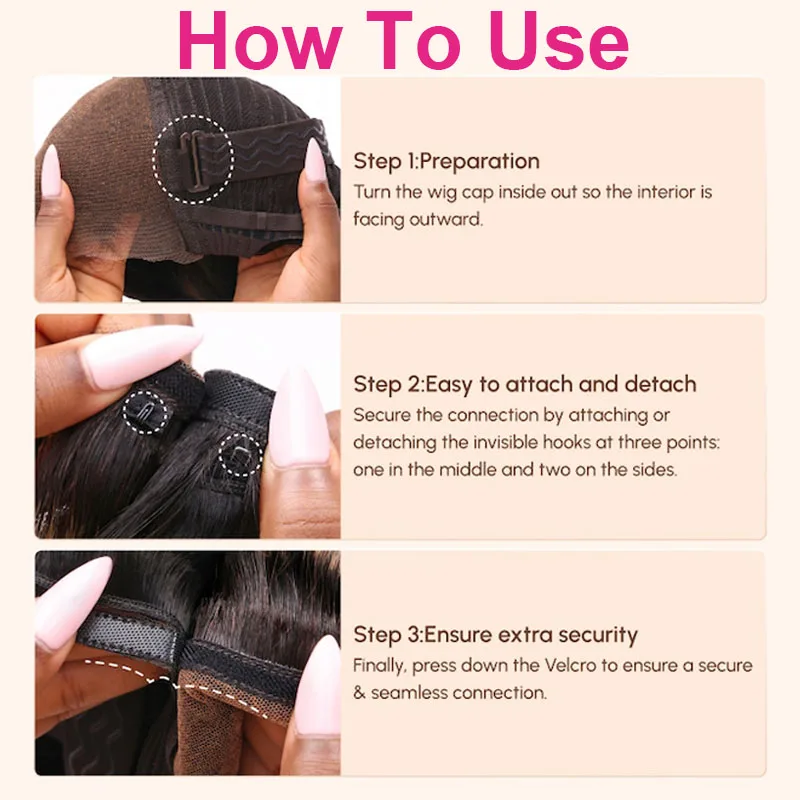 How To Use

Step 1:Preparation
Turn the wig cap inside out so the interior is facing outward.

Step 2:Easy to attach and detach
Secure the connection by attaching or detaching the invisible hooks at three points: one in the middle and two on the sides.

Step 3:Ensure extra security
Finally, press down the Velcro to ensure a secure & seamless connection.