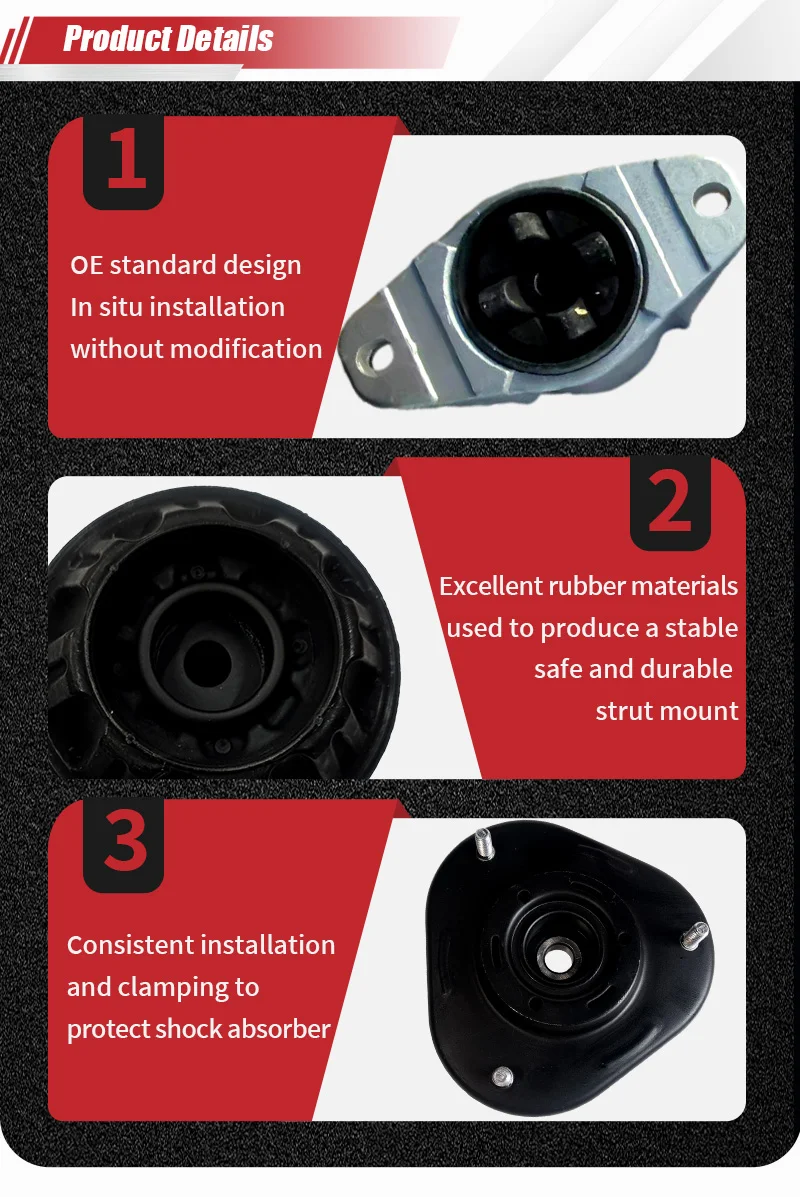 Product Details

1

OE standard design
In situ installation
without modification

2

Excellent rubber materials
used to produce a stable
safe and durable
strut mount

3

Consistent installation
and clamping to
protect shock absorber