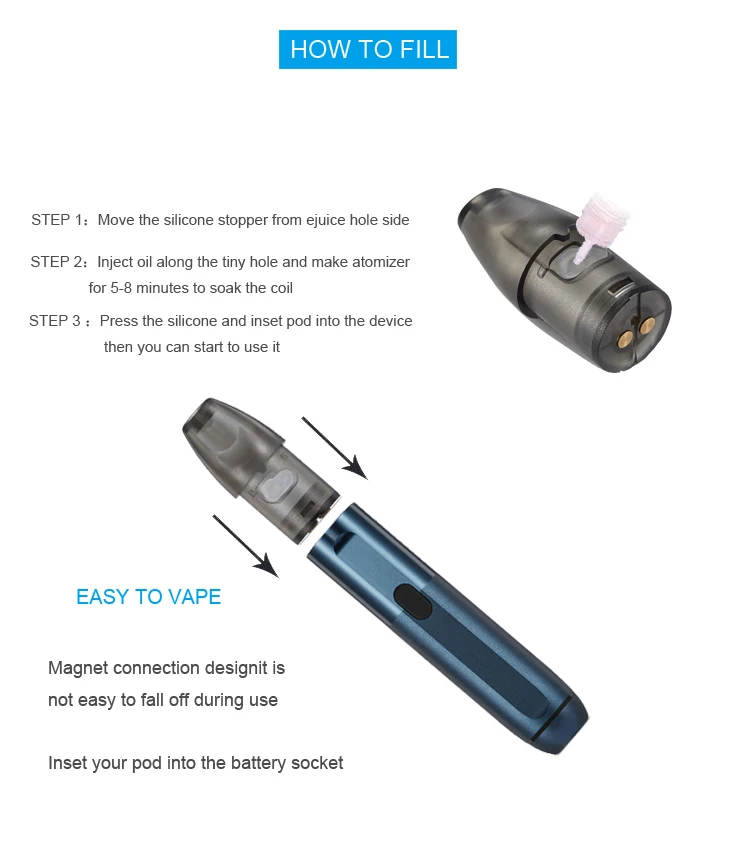 HOW TO FILL

STEP 1：Move the silicone stopper from ejuice hole side

STEP 2：Inject oil along the tiny hole and make atomizer for 5-8 minutes to soak the coil

STEP 3：Press the silicone and inset pod into the device then you can start to use it

EASY TO VAPE

Magnet connection designit is not easy to fall off during use

Inset your pod into the battery socket