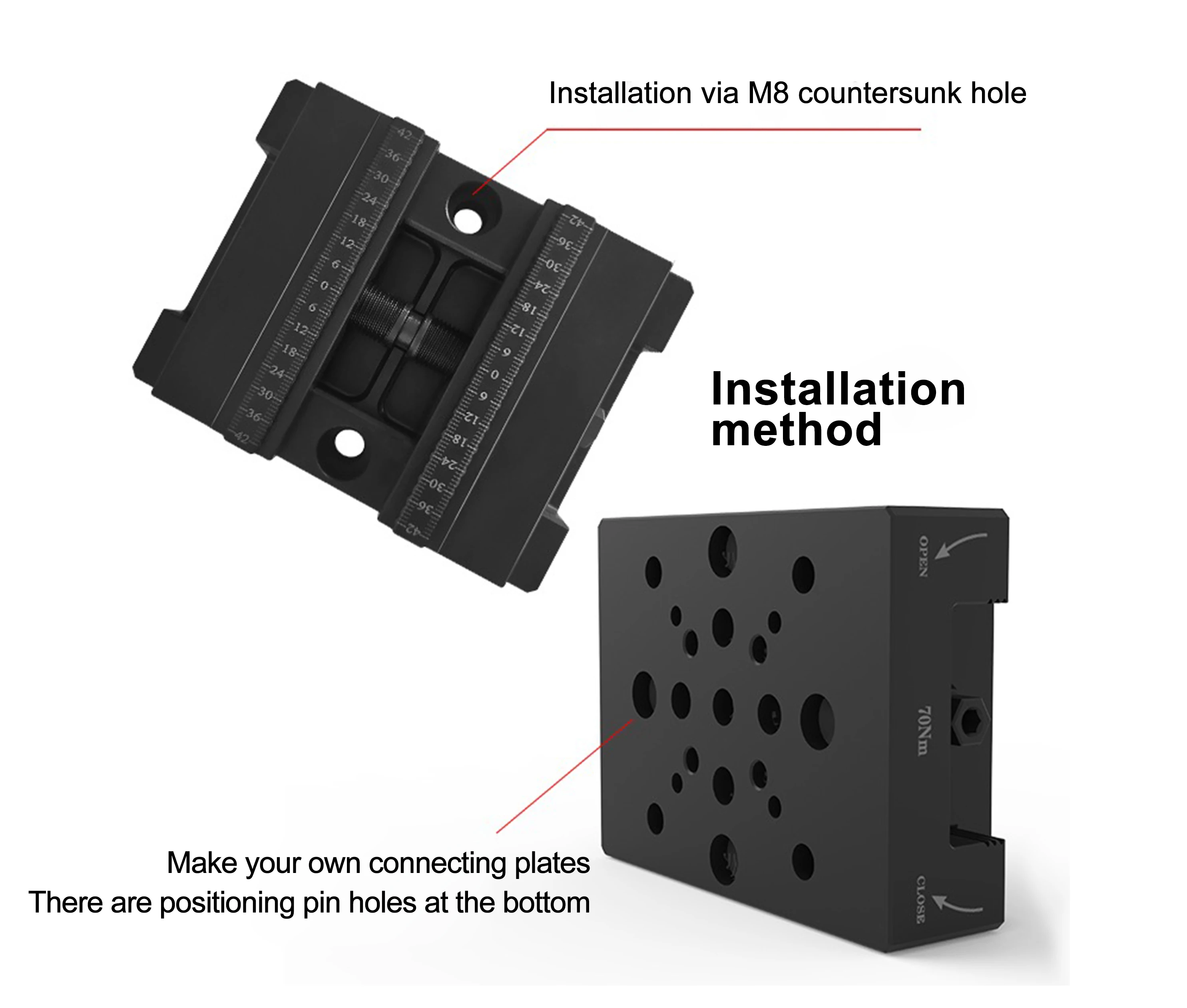 Installation via M8 countersunk hole

42
36
30
24
18
12
6
0
6
12
18
24
30
36
42

42
36
30
24
18
12
6
0
6
12
18
24
30
36
42

Installation method

OPEN

70Nm

CLOSE

Make your own connecting plates
There are positioning pin holes at the bottom