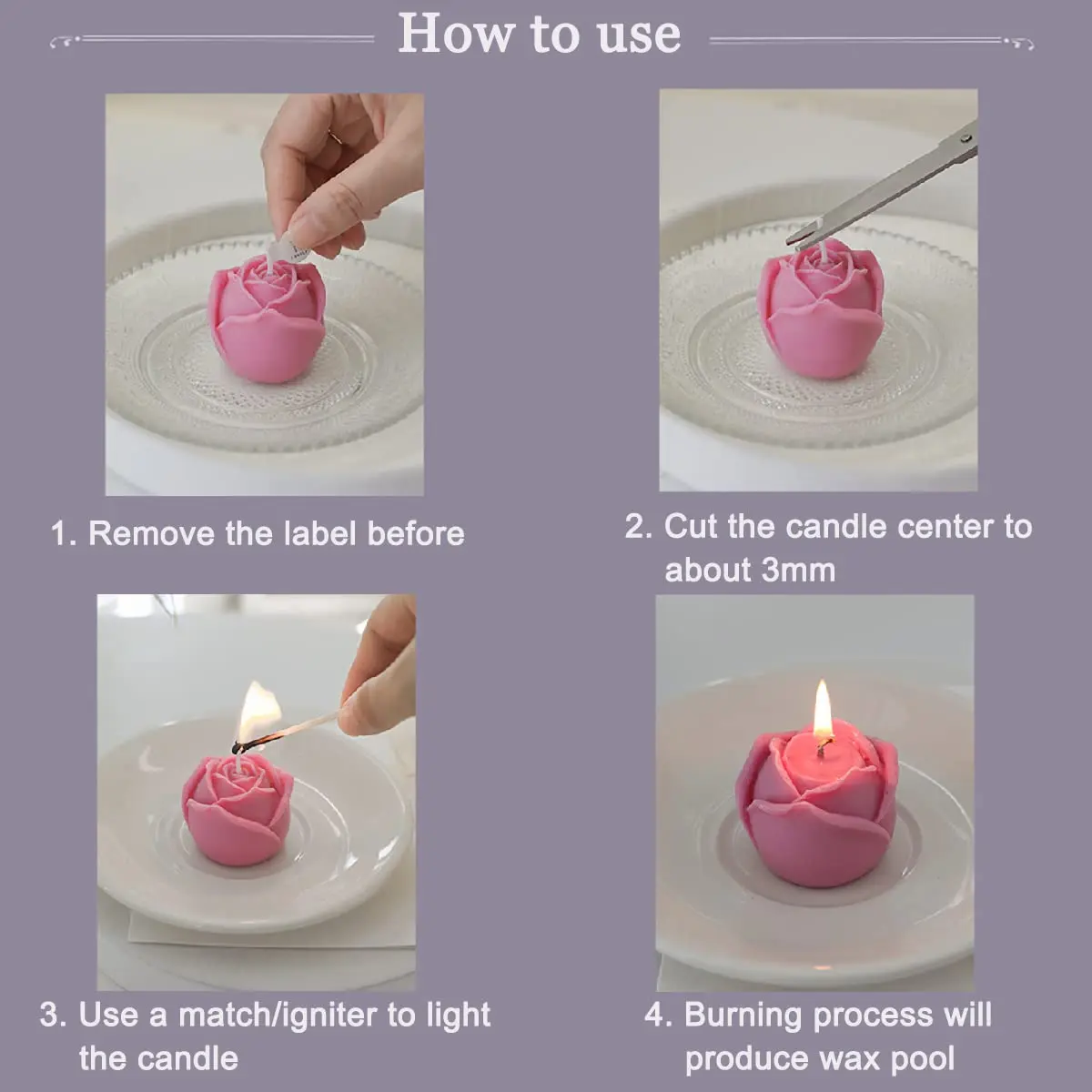 How to use

1. Remove the label before

2. Cut the candle center to about 3mm

3. Use a match/igniter to light the candle

4. Burning process will produce wax pool