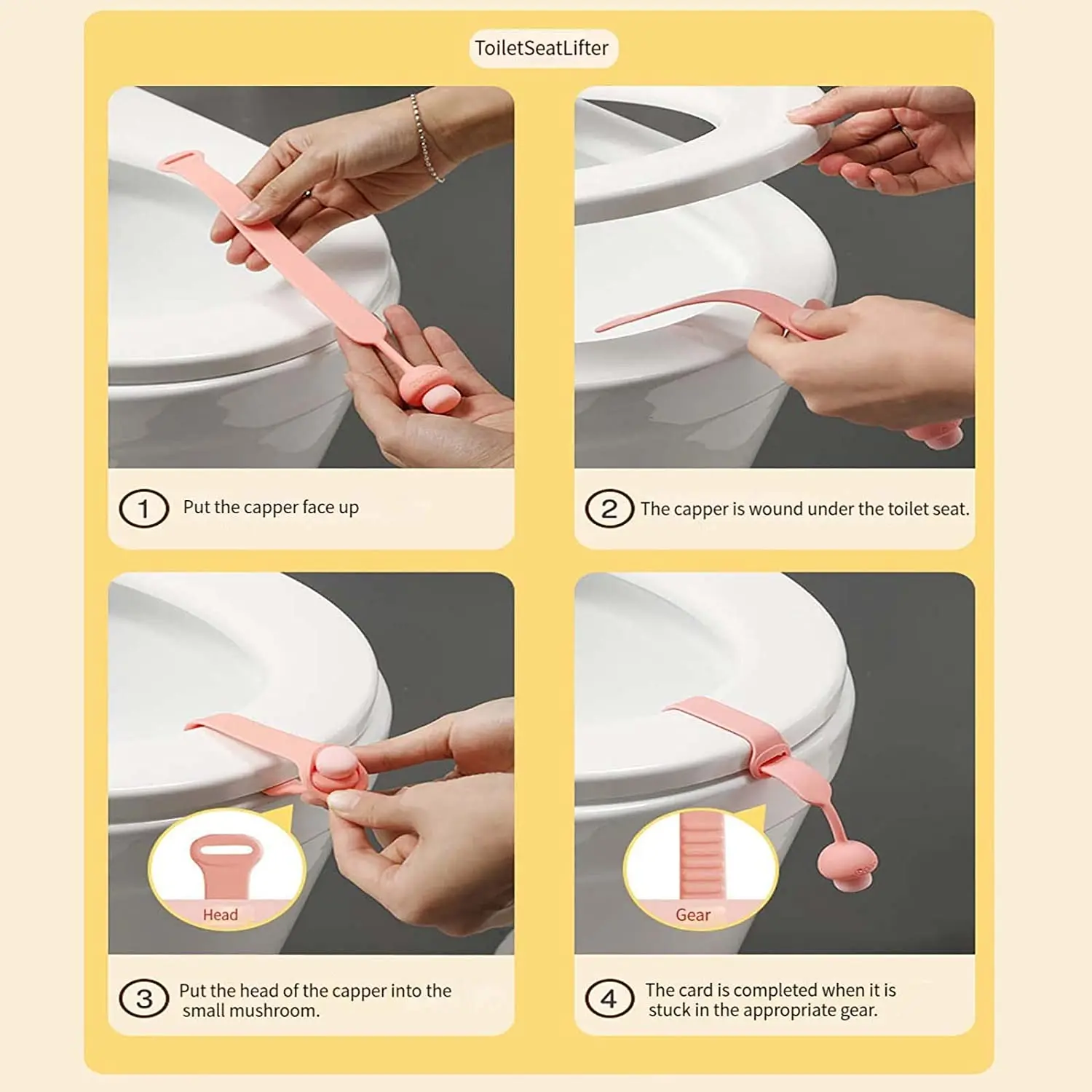 ToiletSeatLifter

1 Put the capper face up

2 The capper is wound under the toilet seat.

Head

3 Put the head of the capper into the small mushroom.

Gear

4 The card is completed when it is stuck in the appropriate gear.