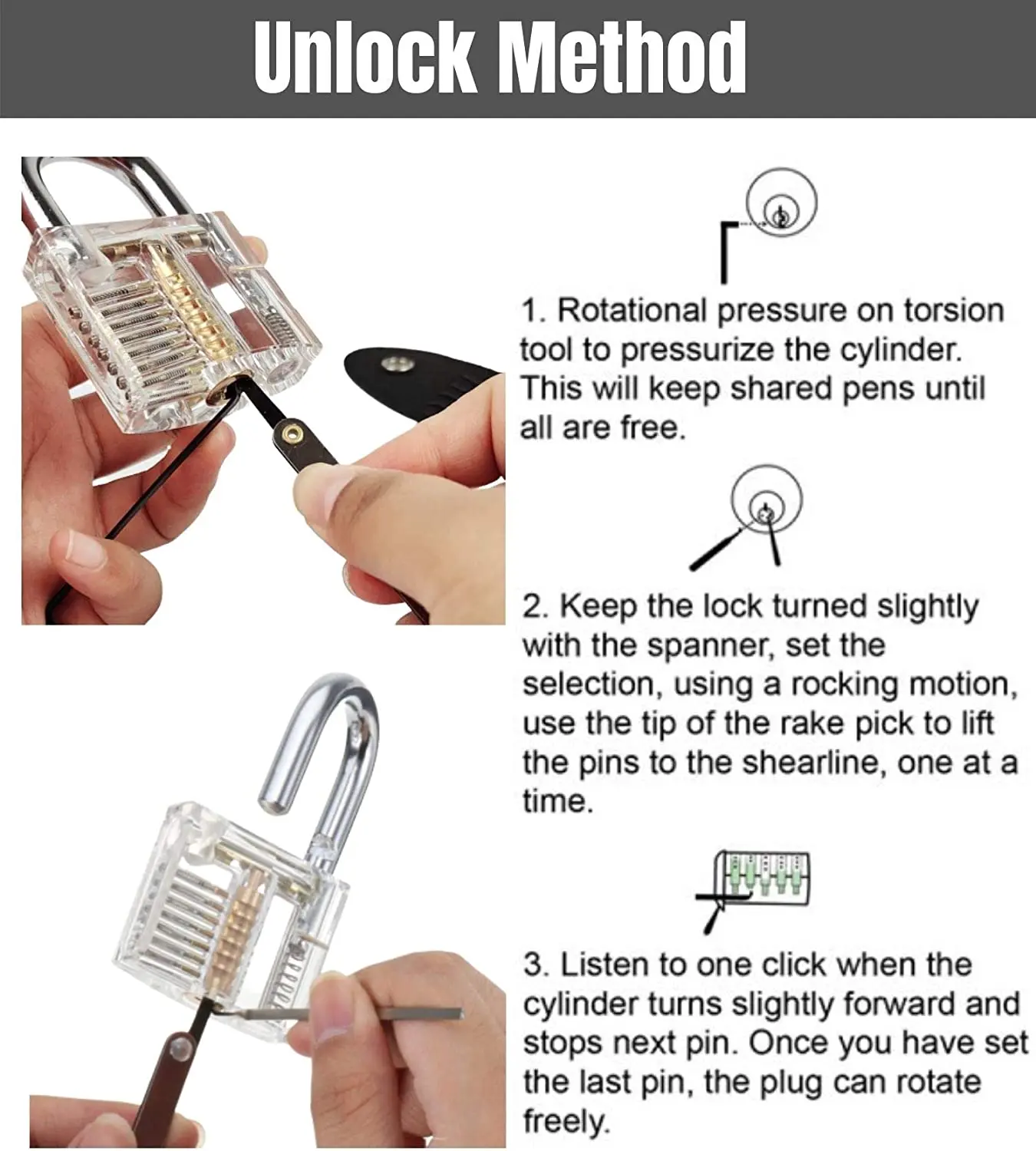 Unlock Method

1. Rotational pressure on torsion tool to pressurize the cylinder. This will keep shared pens until all are free.

2. Keep the lock turned slightly with the spanner, set the selection, using a rocking motion, use the tip of the rake pick to lift the pins to the shearline, one at a time.

3. Listen to one click when the cylinder turns slightly forward and stops next pin. Once you have set the last pin, the plug can rotate freely.