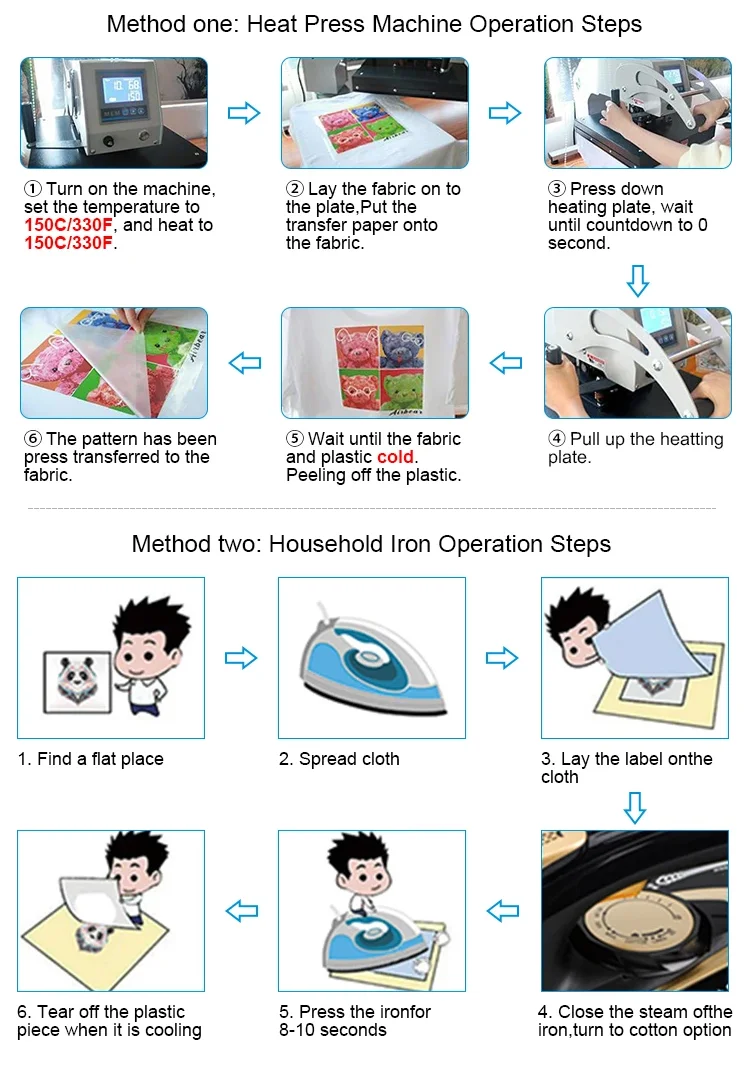 Method one: Heat Press Machine Operation Steps

① Turn on the machine, set the temperature to 150C/330F, and heat to 150C/330F.

② Lay the fabric on to the plate,Put the transfer paper onto the fabric.

③ Press down heating plate, wait until countdown to 0 second.

④ Pull up the heatting plate.

⑤ Wait until the fabric and plastic cold. Peeling off the plastic.

⑥ The pattern has been press transferred to the fabric.

Method two: Household Iron Operation Steps

1. Find a flat place

2. Spread cloth

3. Lay the label onthe cloth

4. Close the steam ofthe iron,turn to cotton option

5. Press the ironfor 8-10 seconds

6. Tear off the plastic piece when it is cooling