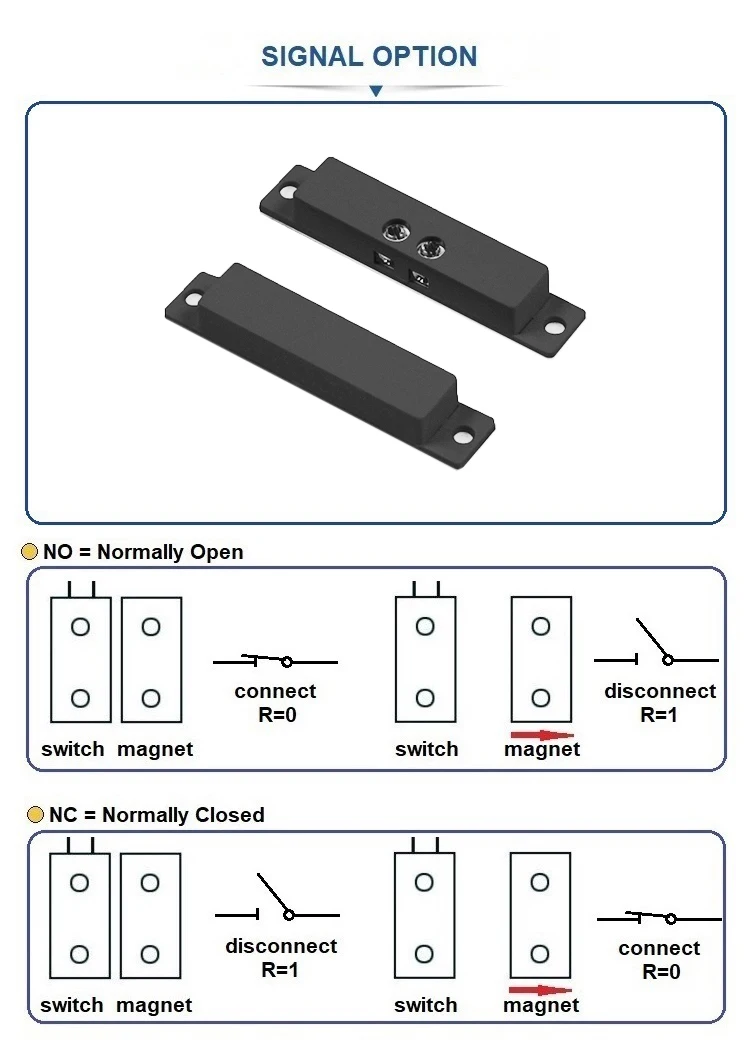 SIGNAL OPTION

NO = Normally Open

switch magnet

connect
R=0

switch

magnet

disconnect
R=1

NC = Normally Closed

switch magnet

disconnect
R=1

switch

magnet

connect
R=0