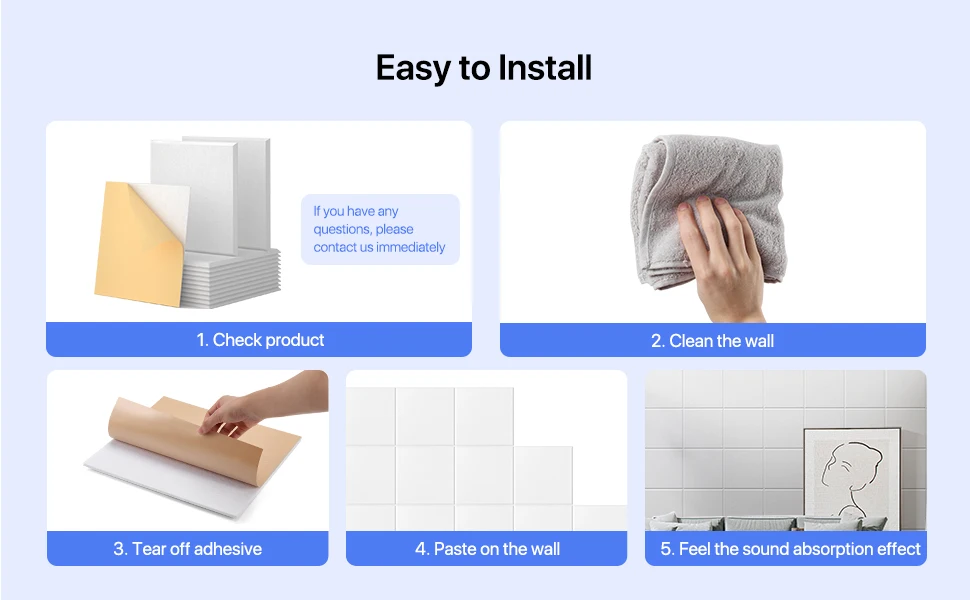 Easy to Install

If you have any questions, please contact us immediately

1. Check product

2. Clean the wall

3. Tear off adhesive

4. Paste on the wall

5. Feel the sound absorption effect