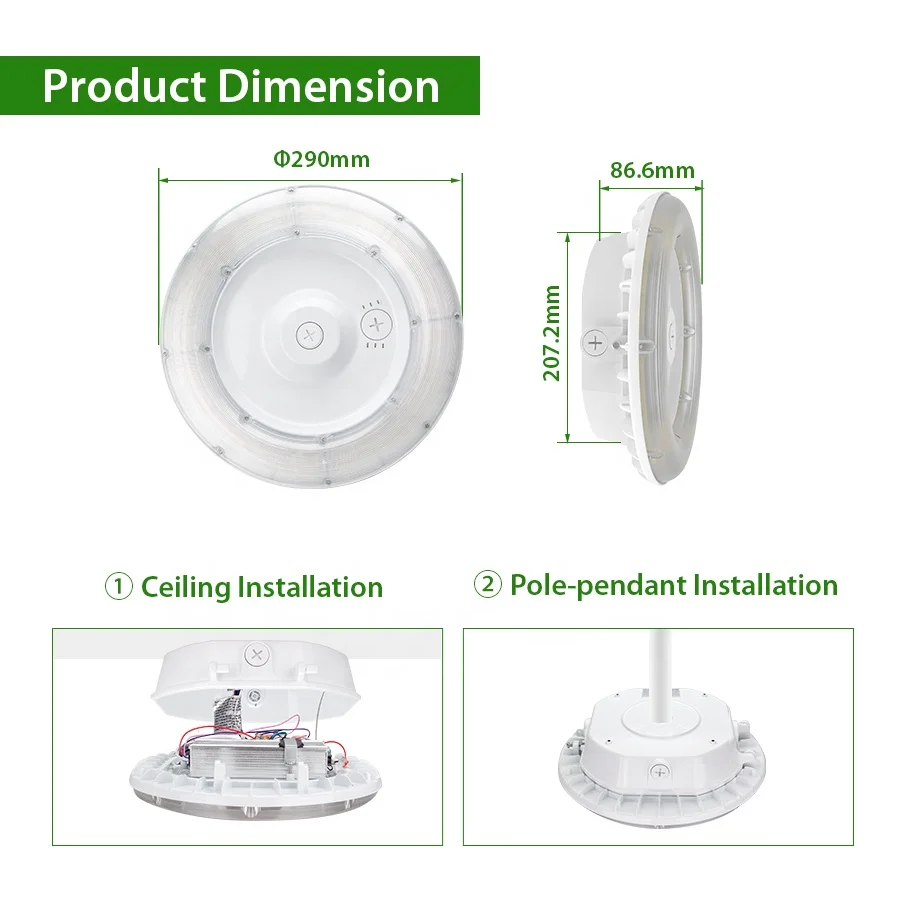 Product Dimension

Φ290mm

86.6mm

207.2mm

① Ceiling Installation

② Pole-pendant Installation