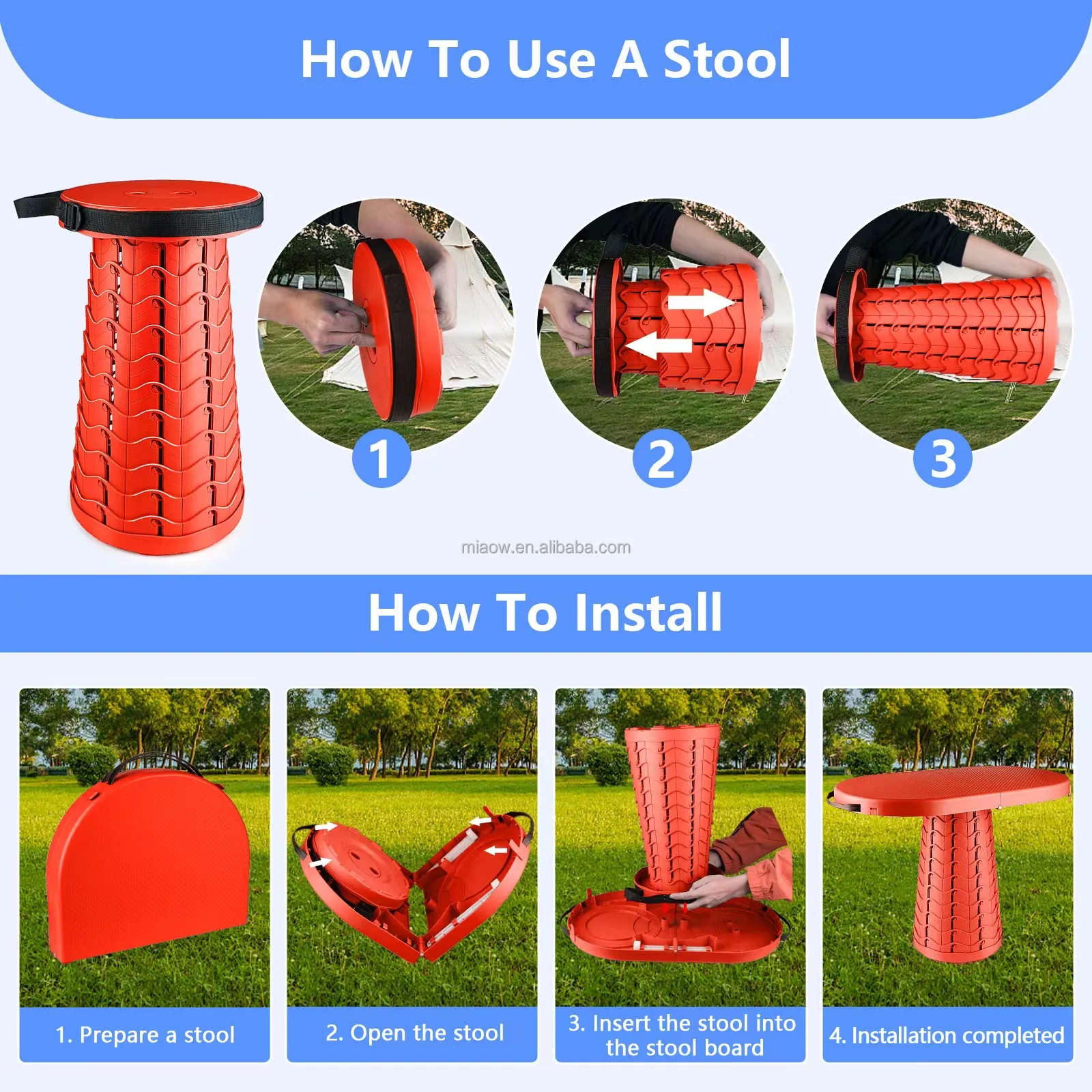 How To Use A Stool

1

2

3

miaow.en.alibaba.com

How To Install

1. Prepare a stool

2. Open the stool

3. Insert the stool into the stool board

4. Installation completed