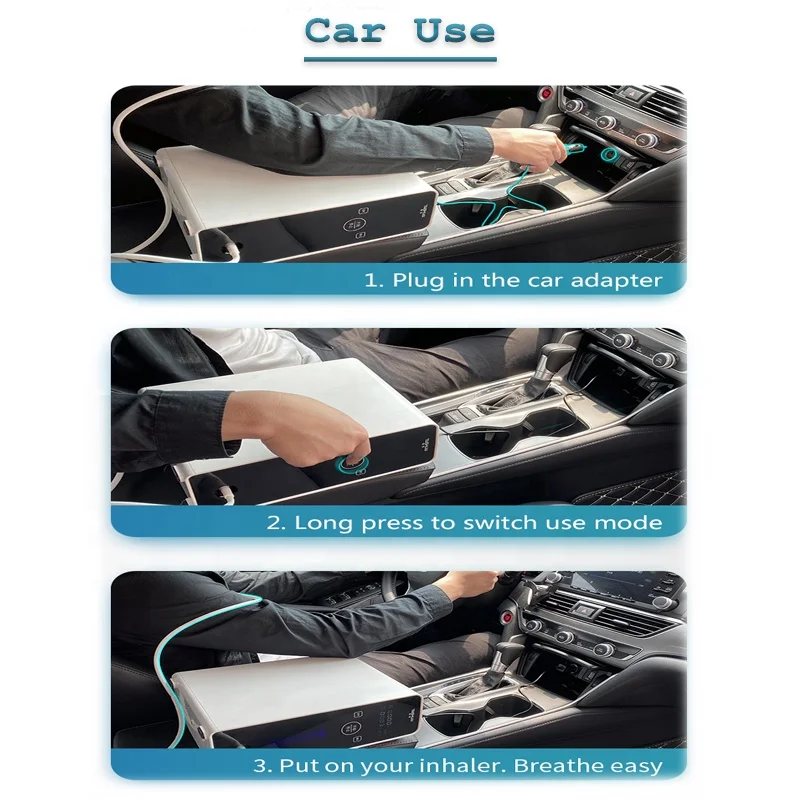 Car Use

1. Plug in the car adapter

2. Long press to switch use mode

3. Put on your inhaler. Breathe easy