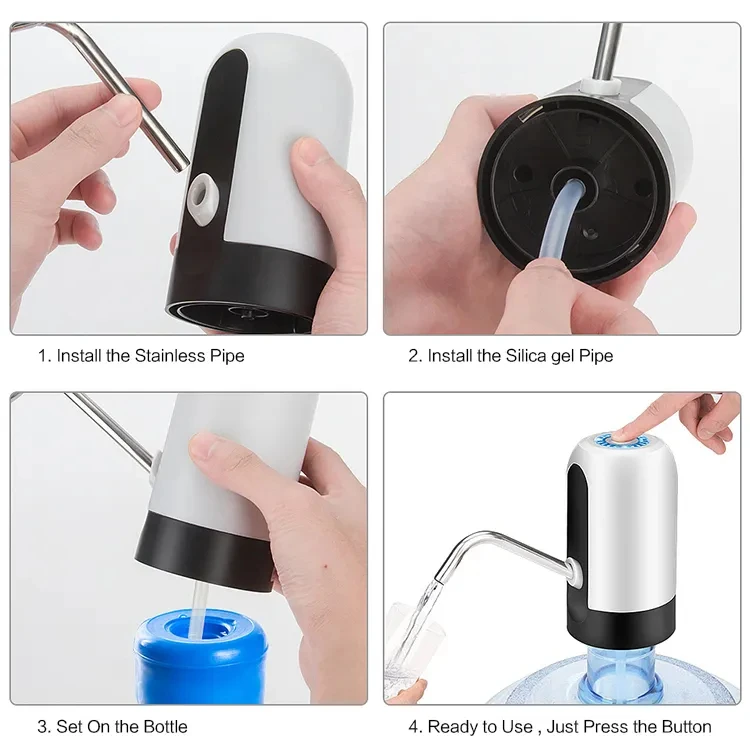 1. Install the Stainless Pipe

2. Install the Silica gel Pipe

3. Set On the Bottle

4. Ready to Use , Just Press the Button